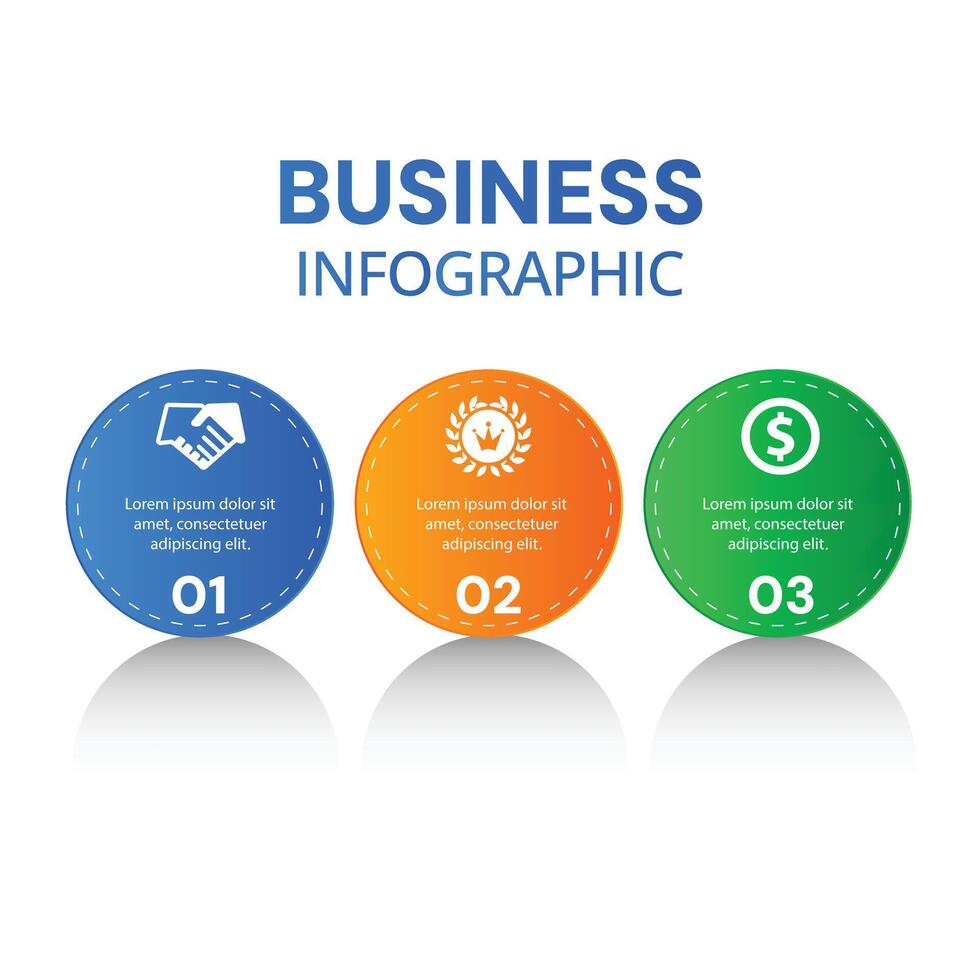 BUSINESS
INFOGRAPHIC

Lorem ipsum dolor sit amet, consectetuer adipiscing elit.
01

Lorem ipsum dolor sit amet, consectetuer adipiscing elit.
02

$
Lorem ipsum dolor sit amet, consectetuer adipiscing elit.
03