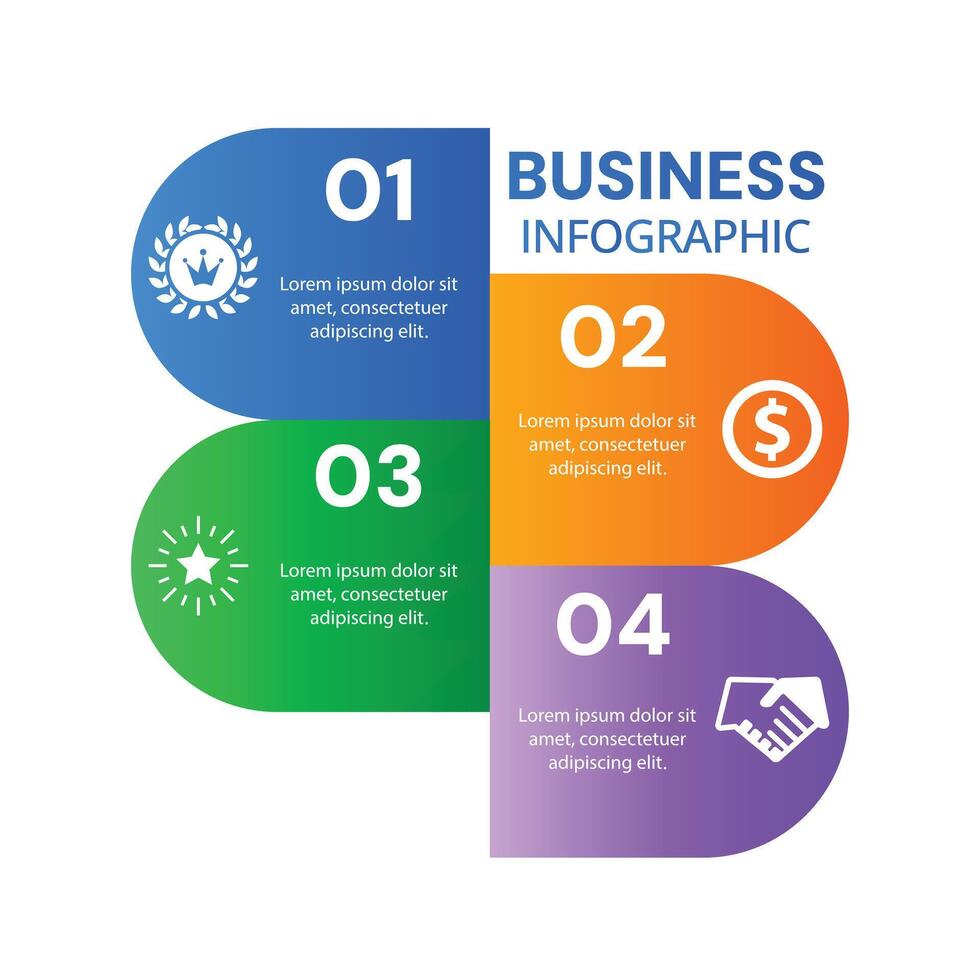 BUSINESS
INFOGRAPHIC

01

Lorem ipsum dolor sit amet, consectetuer adipiscing elit.

02

Lorem ipsum dolor sit amet, consectetuer adipiscing elit.

03

Lorem ipsum dolor sit amet, consectetuer adipiscing elit.

04

Lorem ipsum dolor sit amet, consectetuer adipiscing elit.