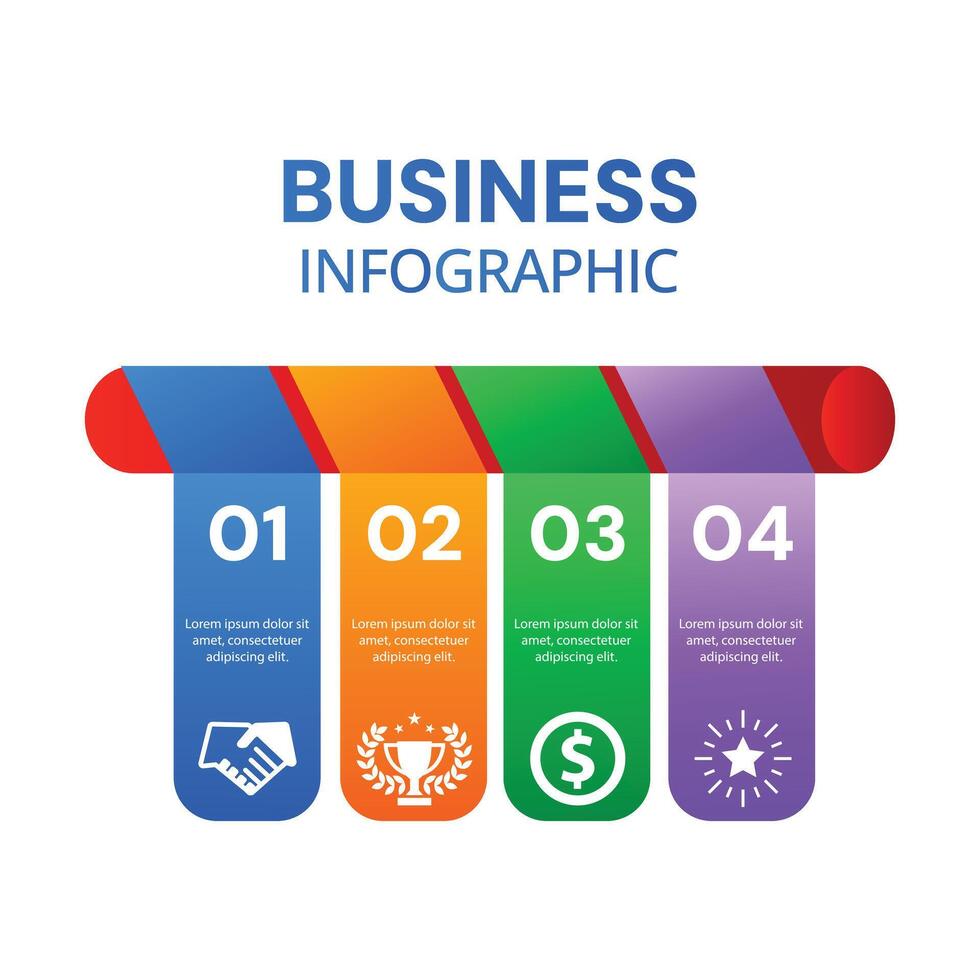 BUSINESS
INFOGRAPHIC

01

Lorem ipsum dolor sit amet, consectetuer adipiscing elit.

02

Lorem ipsum dolor sit amet, consectetuer adipiscing elit.

03

Lorem ipsum dolor sit amet, consectetuer adipiscing elit.

$

04

Lorem ipsum dolor sit amet, consectetuer adipiscing elit.