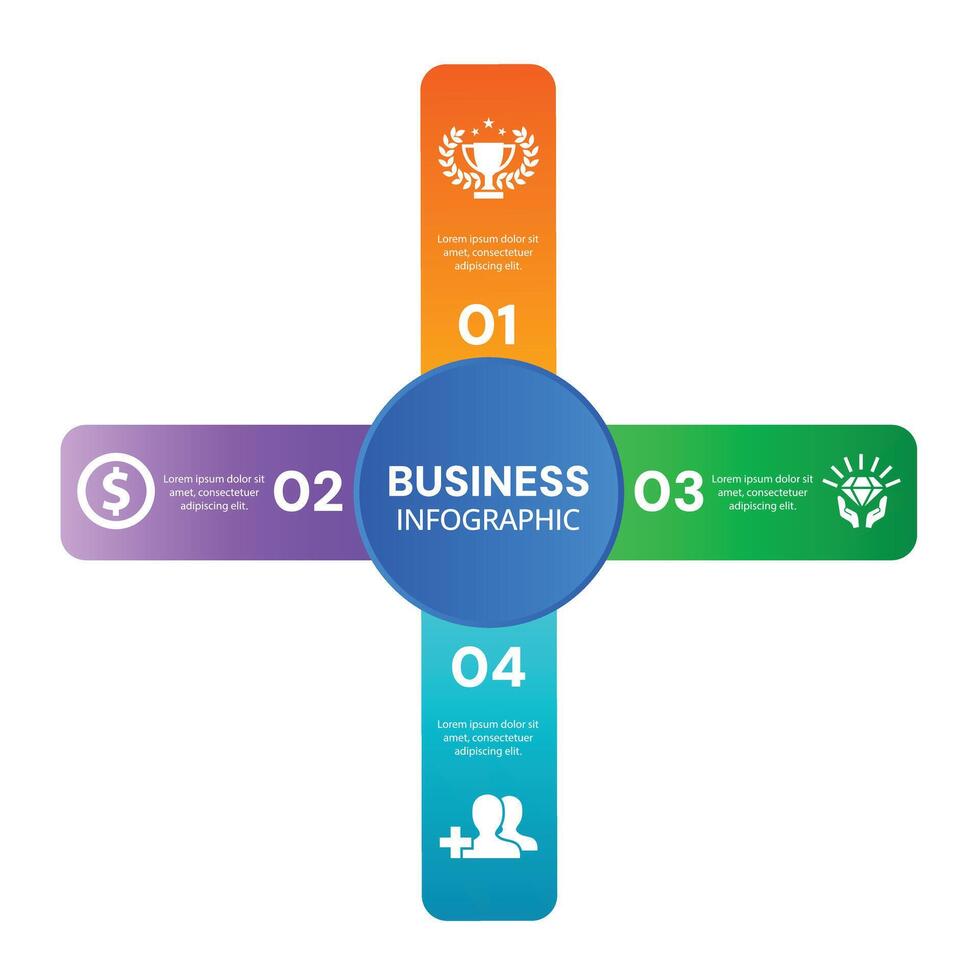 Lorem ipsum dolor sit amet, consectetuer adipiscing elit.

01

Lorem ipsum dolor sit amet, consectetuer adipiscing elit.

02

BUSINESS
INFOGRAPHIC

03

Lorem ipsum dolor sit amet, consectetuer adipiscing elit.

04

Lorem ipsum dolor sit amet, consectetuer adipiscing elit.