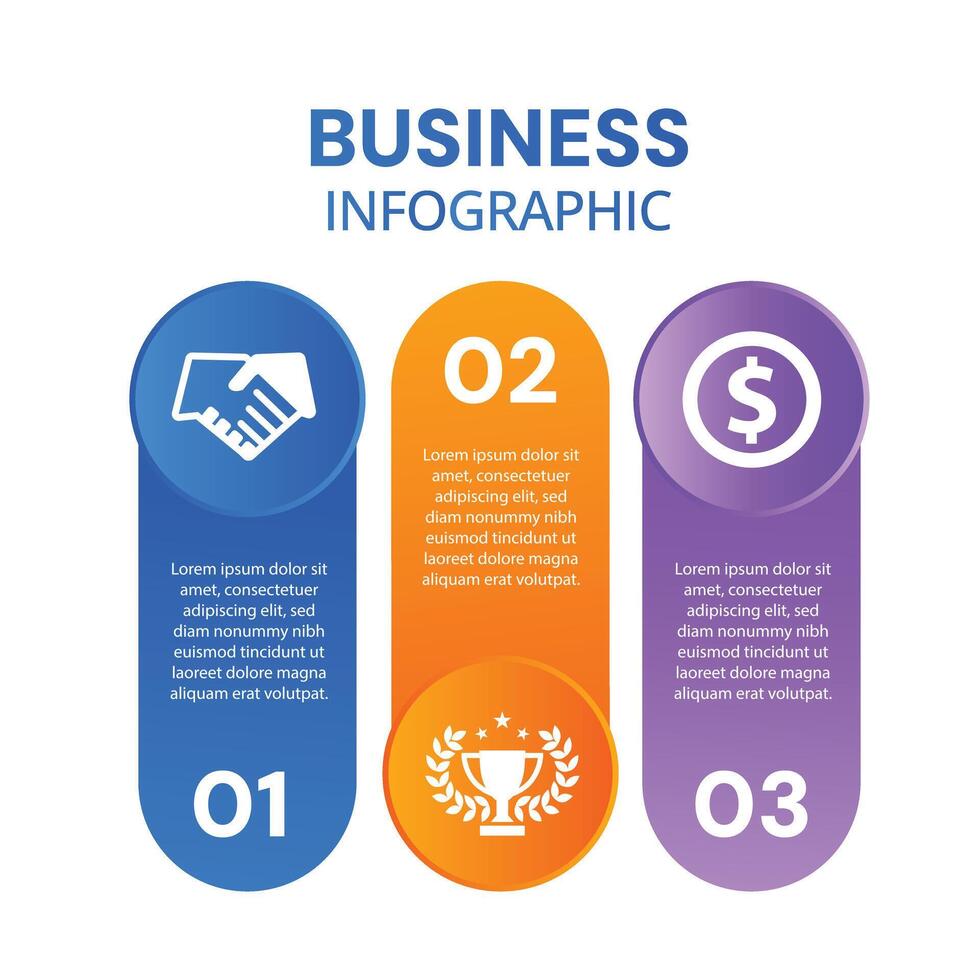 BUSINESS
INFOGRAPHIC

Lorem ipsum dolor sit amet, consectetuer adipiscing elit, sed diam nonummy nibh euismod tincidunt ut laoreet dolore magna aliquam erat volutpat.

01

02

Lorem ipsum dolor sit amet, consectetuer adipiscing elit, sed diam nonummy nibh euismod tincidunt ut laoreet dolore magna aliquam erat volutpat.

$

Lorem ipsum dolor sit amet, consectetuer adipiscing elit, sed diam nonummy nibh euismod tincidunt ut laoreet dolore magna aliquam erat volutpat.

03