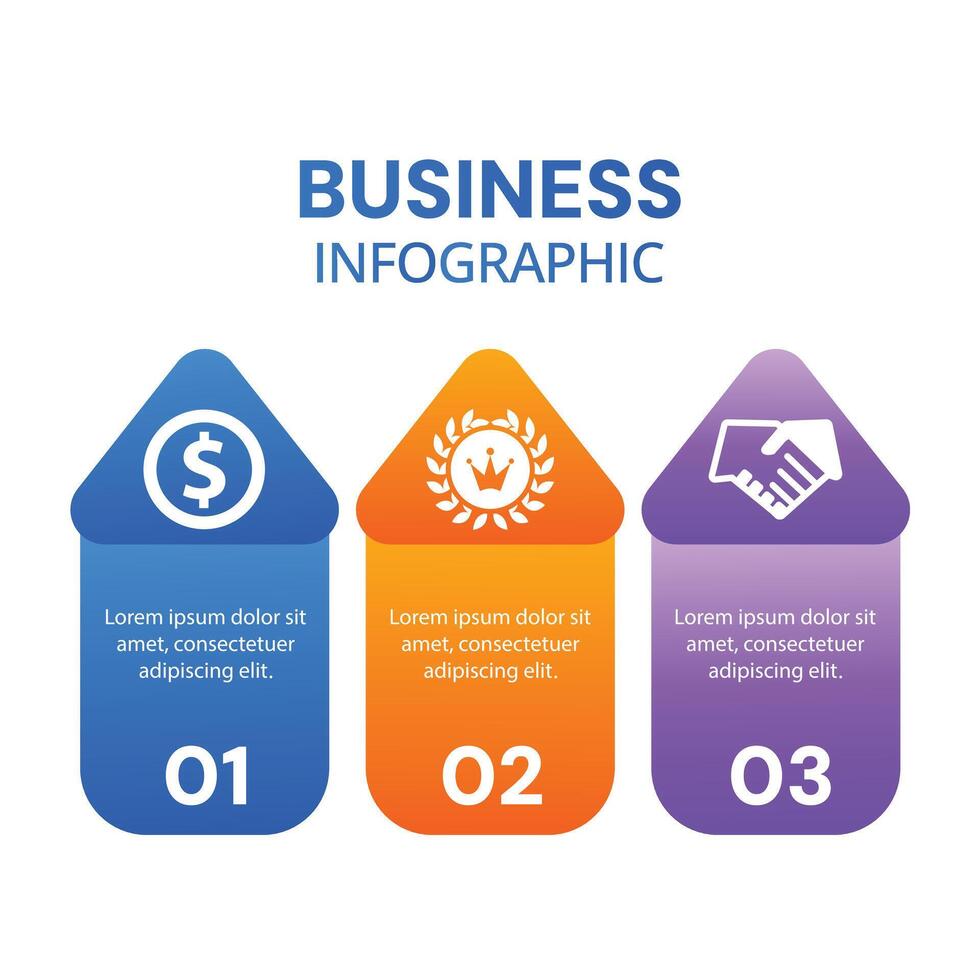 BUSINESS
INFOGRAPHIC

$

Lorem ipsum dolor sit amet, consectetuer adipiscing elit.

01

Lorem ipsum dolor sit amet, consectetuer adipiscing elit.

02

Lorem ipsum dolor sit amet, consectetuer adipiscing elit.

03