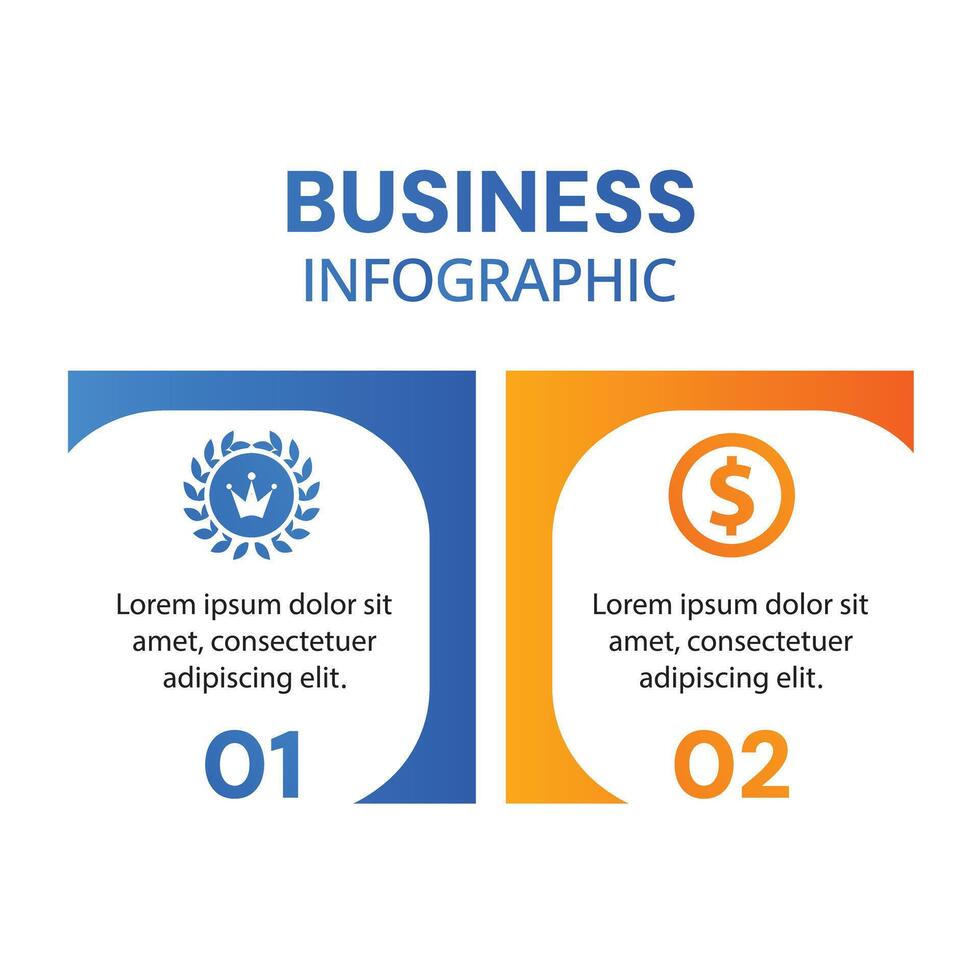 BUSINESS
INFOGRAPHIC

Lorem ipsum dolor sit amet, consectetuer adipiscing elit.

01

$

Lorem ipsum dolor sit amet, consectetuer adipiscing elit.

02