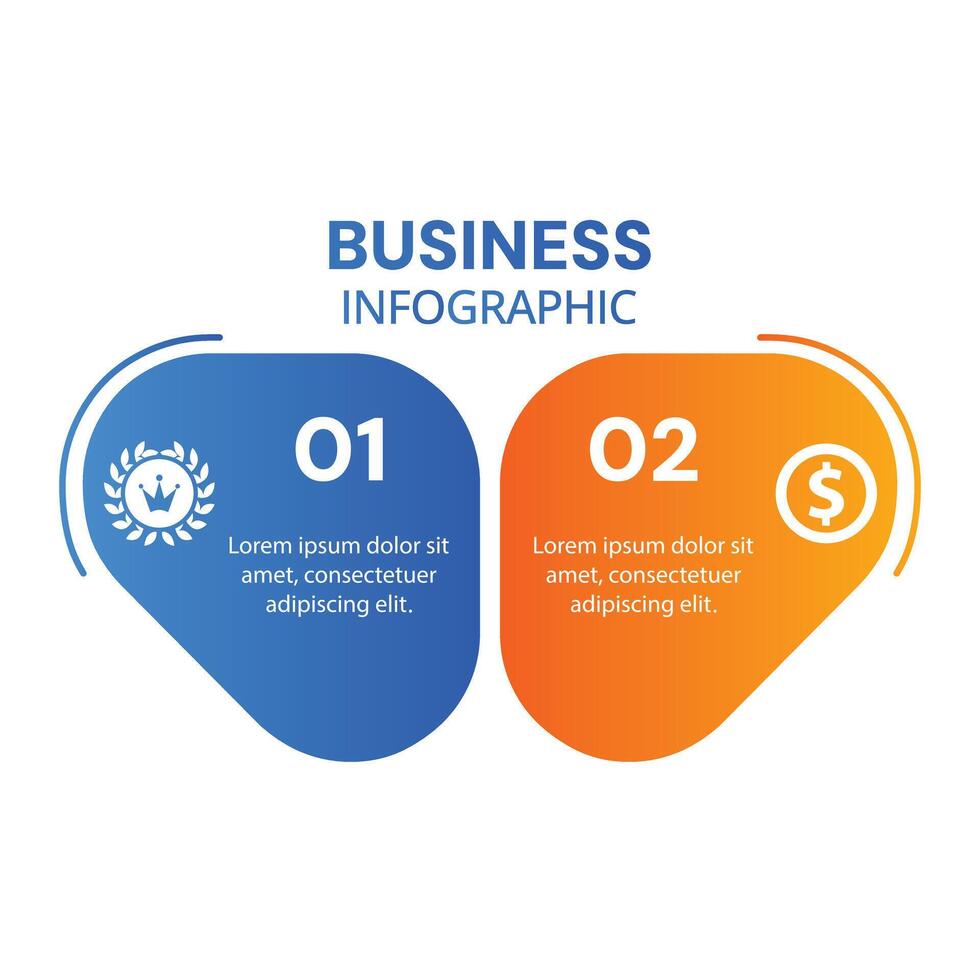 BUSINESS
INFOGRAPHIC

01

Lorem ipsum dolor sit amet, consectetuer adipiscing elit.

02

$

Lorem ipsum dolor sit amet, consectetuer adipiscing elit.