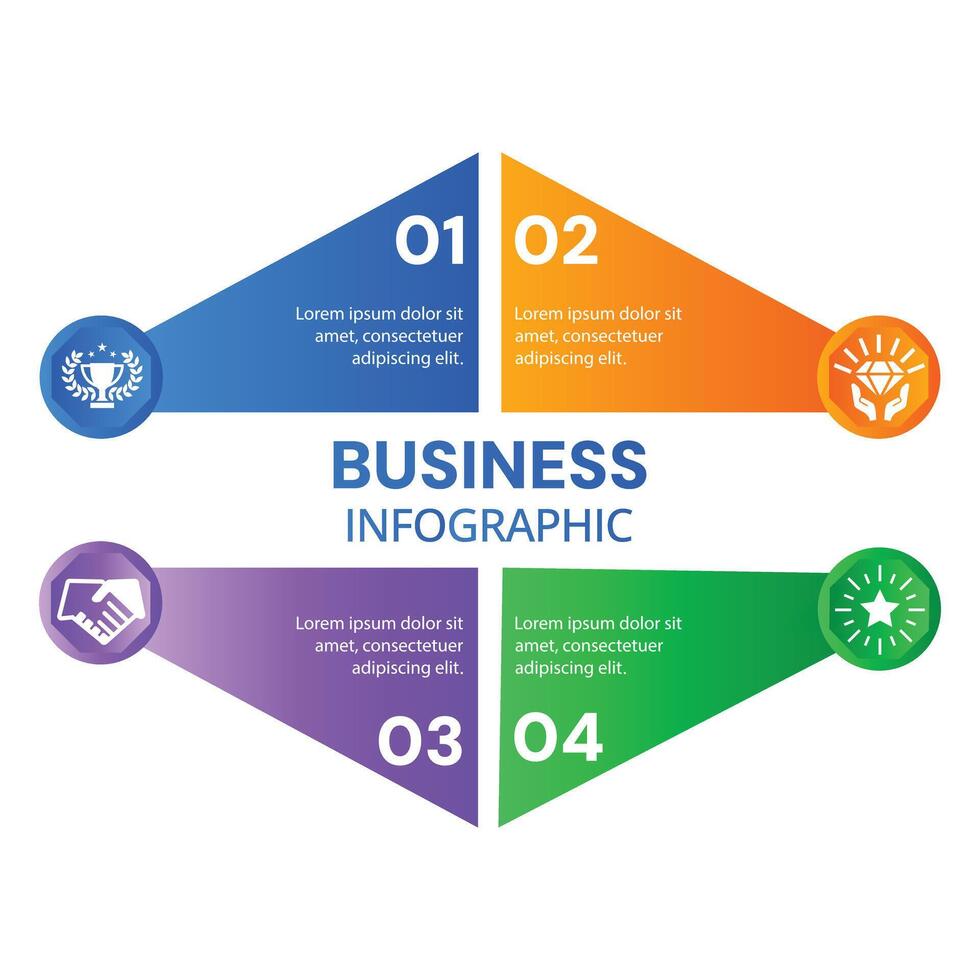 01

Lorem ipsum dolor sit amet, consectetuer adipiscing elit.

02

Lorem ipsum dolor sit amet, consectetuer adipiscing elit.

BUSINESS
INFOGRAPHIC

Lorem ipsum dolor sit amet, consectetuer adipiscing elit.

03

Lorem ipsum dolor sit amet, consectetuer adipiscing elit.

04