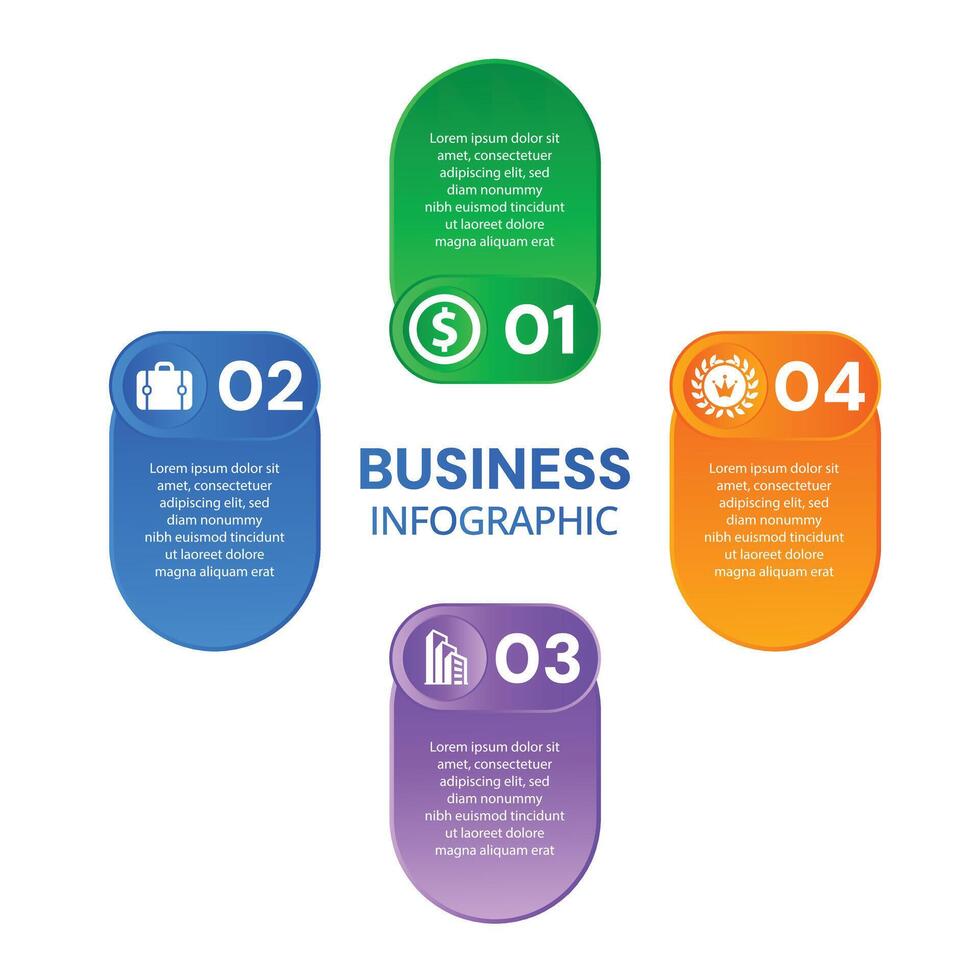 Lorem ipsum dolor sit amet, consectetuer adipiscing elit, sed diam nonummy nibh euismod tincidunt ut laoreet dolore magna aliquam erat

01

02

Lorem ipsum dolor sit amet, consectetuer adipiscing elit, sed diam nonummy nibh euismod tincidunt ut laoreet dolore magna aliquam erat

BUSINESS
INFOGRAPHIC

04

Lorem ipsum dolor sit amet, consectetuer adipiscing elit, sed diam nonummy nibh euismod tincidunt ut laoreet dolore magna aliquam erat

03

Lorem ipsum dolor sit amet, consectetuer adipiscing elit, sed diam nonummy nibh euismod tincidunt ut laoreet dolore magna aliquam erat