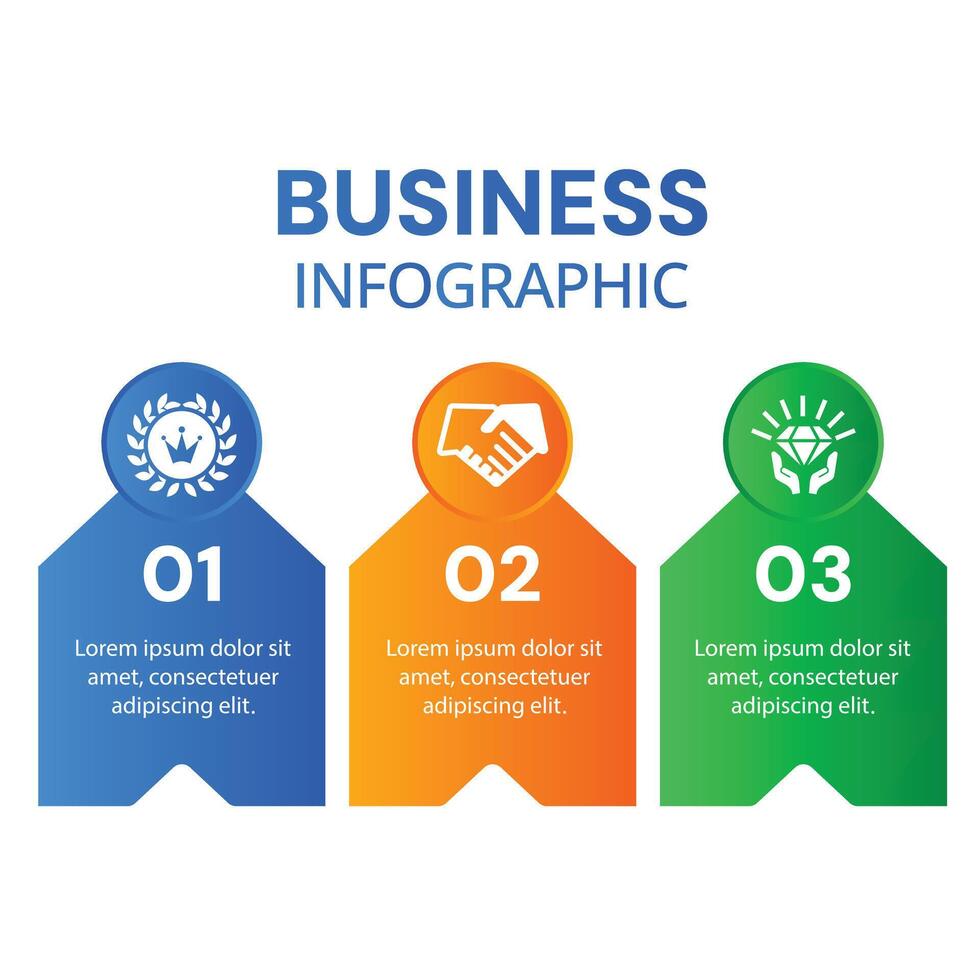 BUSINESS
INFOGRAPHIC

01
Lorem ipsum dolor sit amet, consectetuer adipiscing elit.

02
Lorem ipsum dolor sit amet, consectetuer adipiscing elit.

03
Lorem ipsum dolor sit amet, consectetuer adipiscing elit.