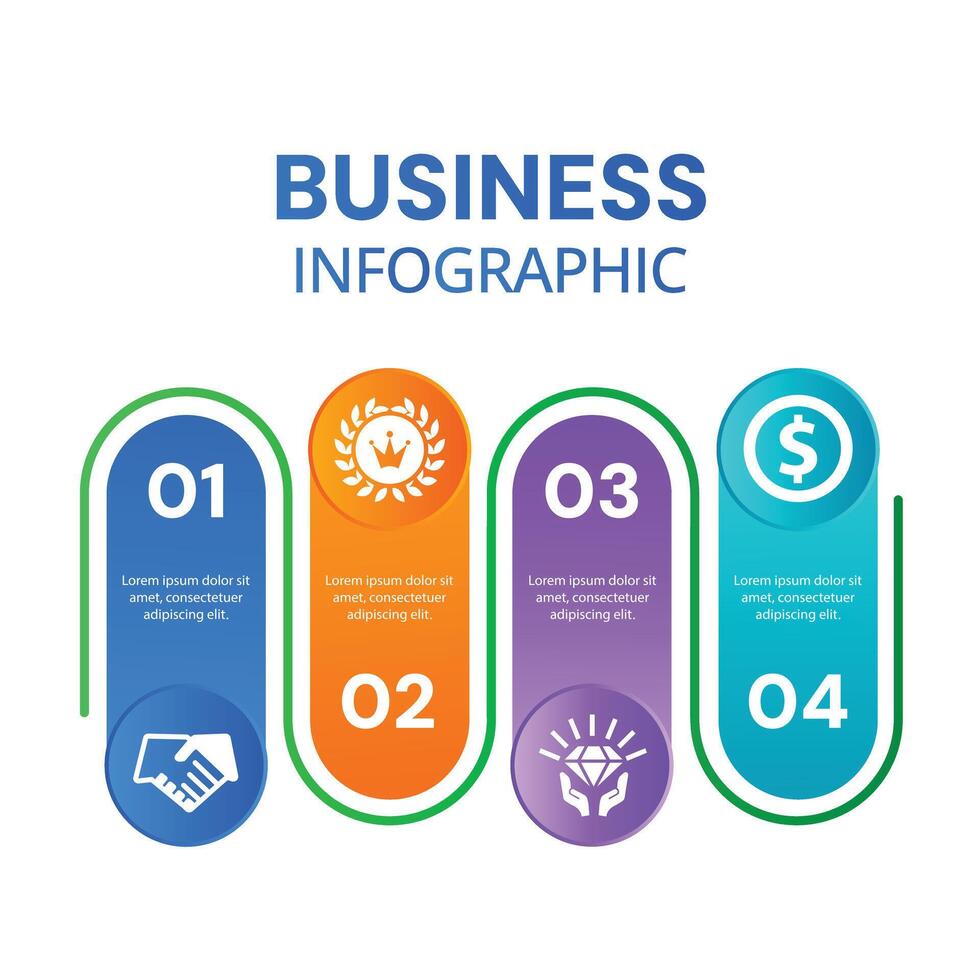 BUSINESS
INFOGRAPHIC

01

Lorem ipsum dolor sit amet, consectetuer adipiscing elit.

Lorem ipsum dolor sit amet, consectetuer adipiscing elit.

02

03

Lorem ipsum dolor sit amet, consectetuer adipiscing elit.

$

Lorem ipsum dolor sit amet, consectetuer adipiscing elit.

04