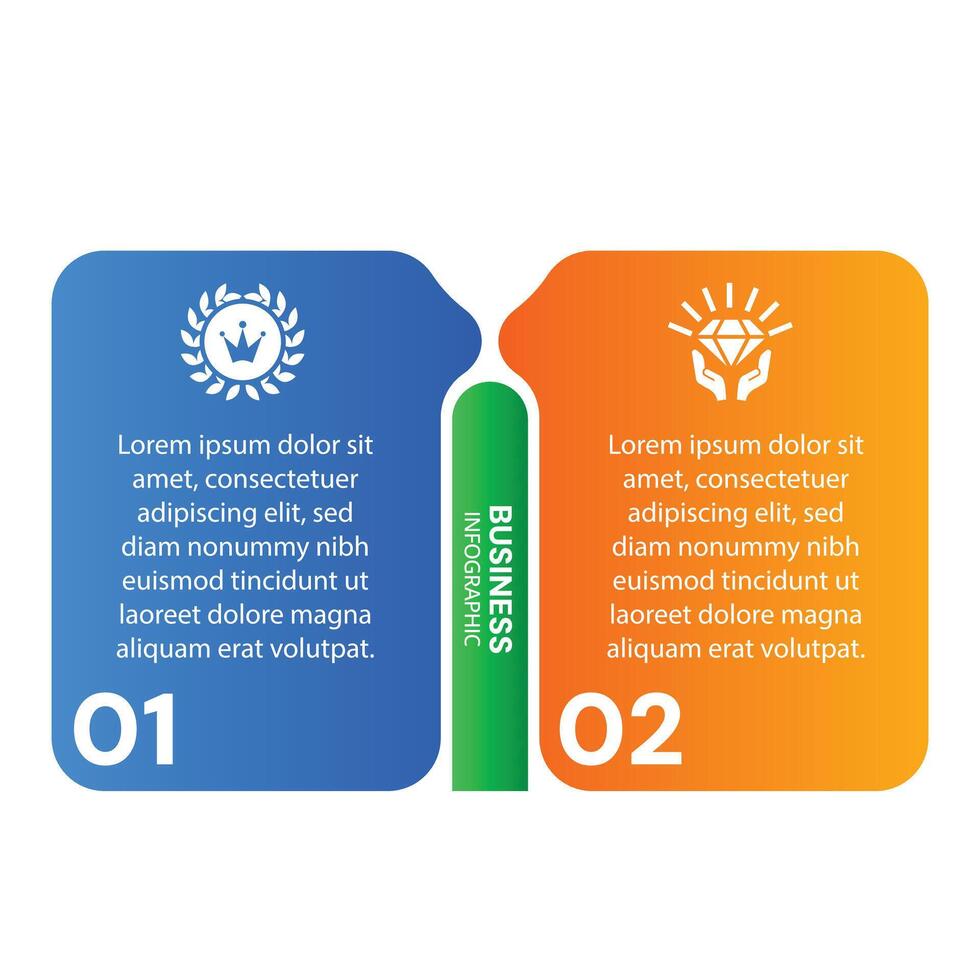 Lorem ipsum dolor sit amet, consectetuer adipiscing elit, sed diam nonummy nibh euismod tincidunt ut laoreet dolore magna aliquam erat volutpat.

01

BUSINESS
INFOGRAPHIC

Lorem ipsum dolor sit amet, consectetuer adipiscing elit, sed diam nonummy nibh euismod tincidunt ut laoreet dolore magna aliquam erat volutpat.

02