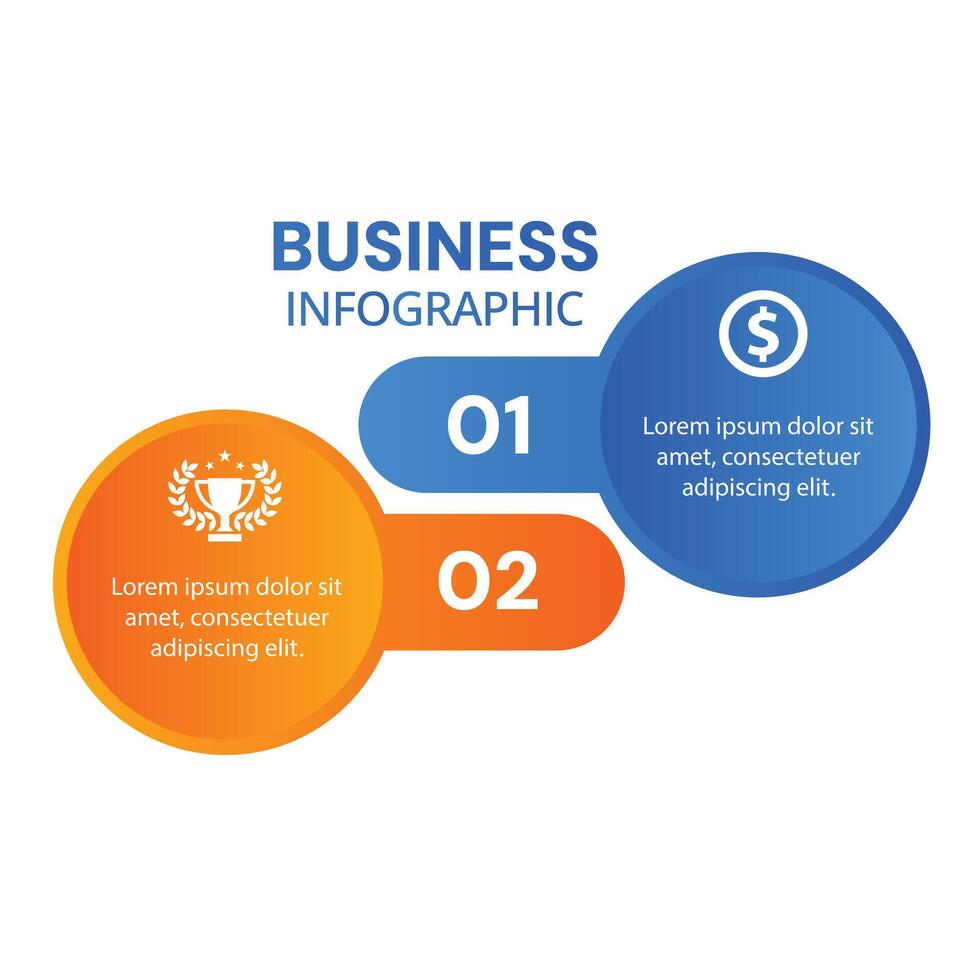 BUSINESS
INFOGRAPHIC

01

$

Lorem ipsum dolor sit amet, consectetuer adipiscing elit.

02

Lorem ipsum dolor sit amet, consectetuer adipiscing elit.