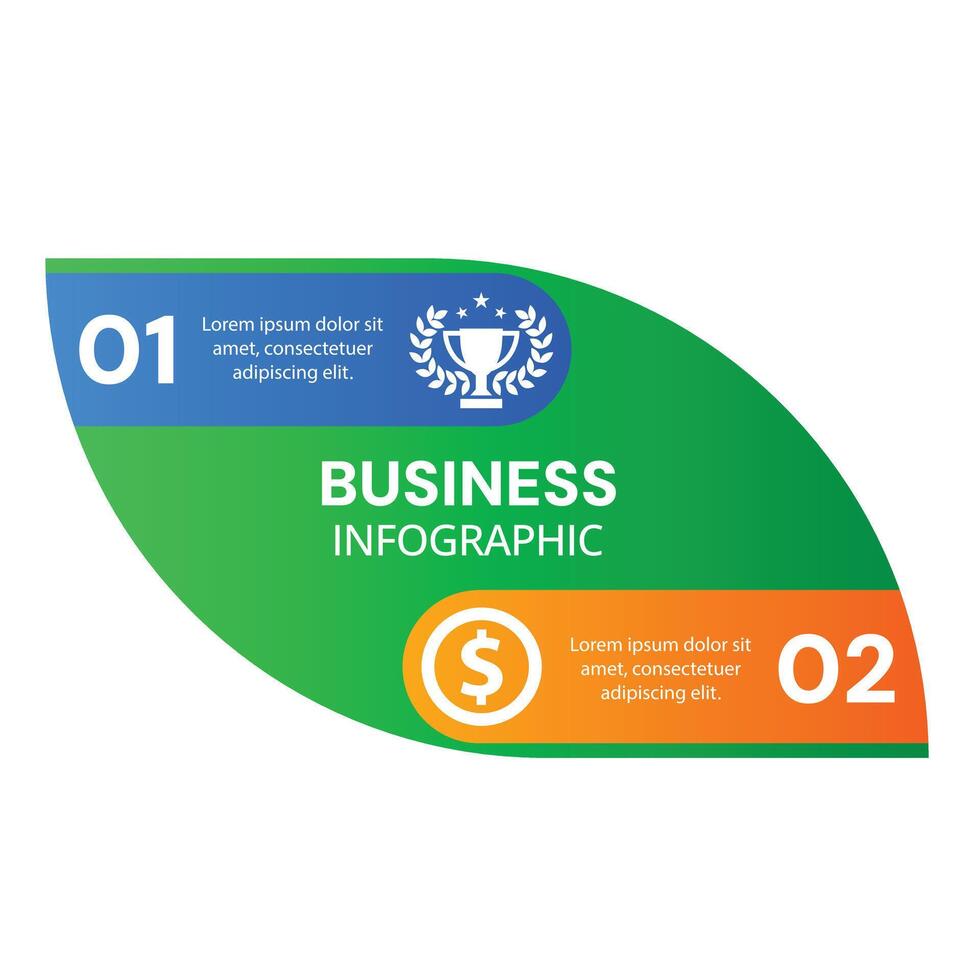 01

Lorem ipsum dolor sit amet, consectetuer adipiscing elit.

BUSINESS
INFOGRAPHIC

$

Lorem ipsum dolor sit amet, consectetuer adipiscing elit.

02