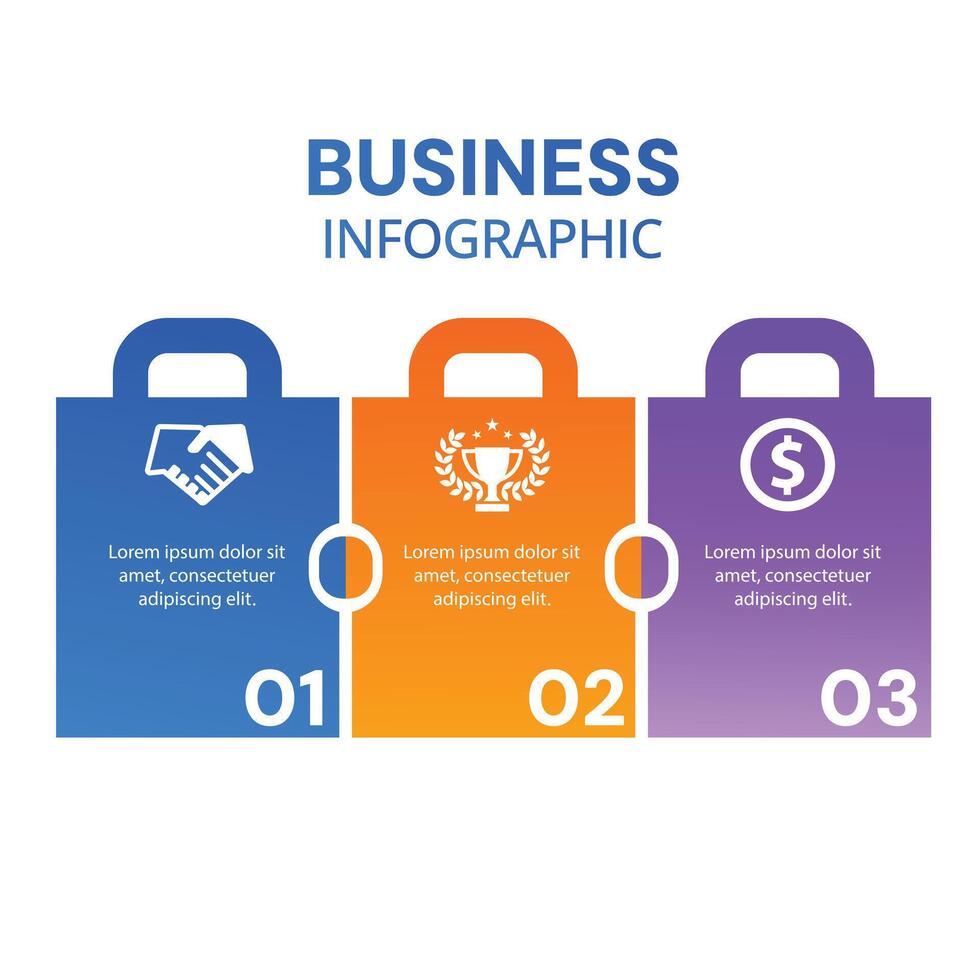 BUSINESS
INFOGRAPHIC

Lorem ipsum dolor sit amet, consectetuer adipiscing elit.

01

Lorem ipsum dolor sit amet, consectetuer adipiscing elit.

02

$

Lorem ipsum dolor sit amet, consectetuer adipiscing elit.

03