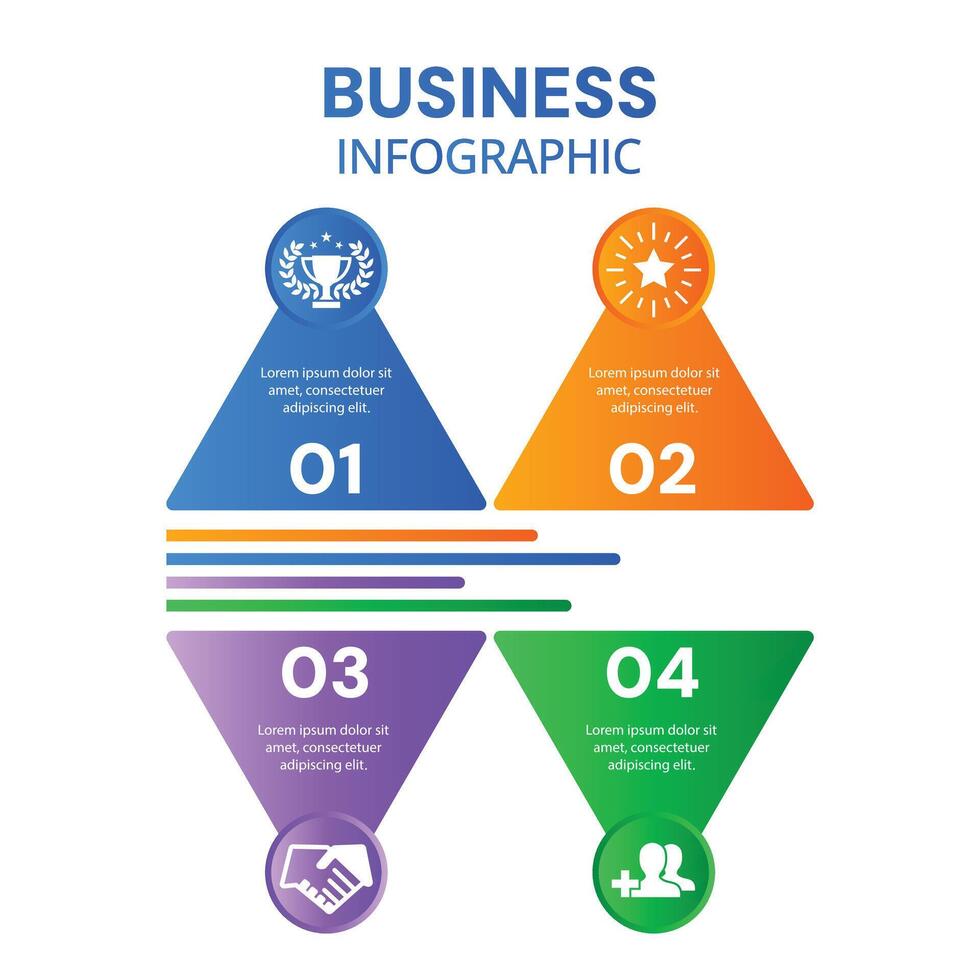 BUSINESS
INFOGRAPHIC

Lorem ipsum dolor sit amet, consectetuer adipiscing elit.

01

Lorem ipsum dolor sit amet, consectetuer adipiscing elit.

02

03

Lorem ipsum dolor sit amet, consectetuer adipiscing elit.

04

Lorem ipsum dolor sit amet, consectetuer adipiscing elit.