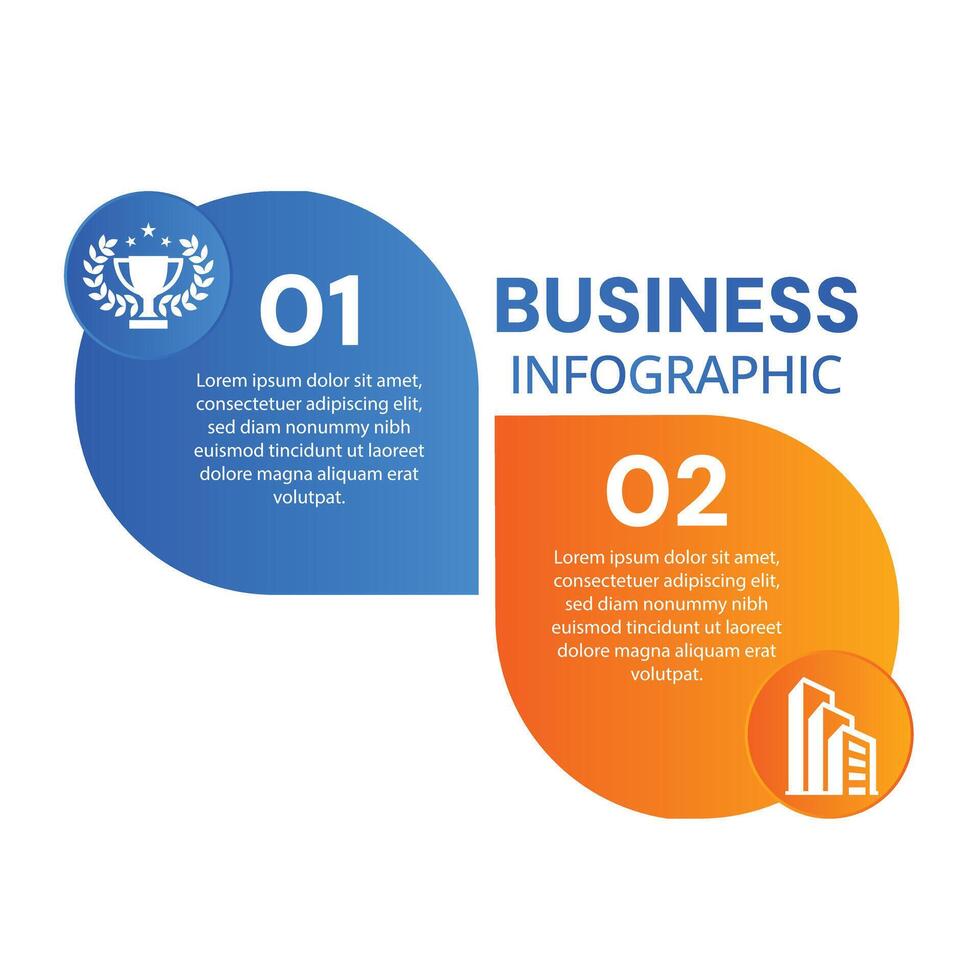 01

Lorem ipsum dolor sit amet, consectetuer adipiscing elit, sed diam nonummy nibh euismod tincidunt ut laoreet dolore magna aliquam erat volutpat.

BUSINESS
INFOGRAPHIC

02

Lorem ipsum dolor sit amet, consectetuer adipiscing elit, sed diam nonummy nibh euismod tincidunt ut laoreet dolore magna aliquam erat volutpat.