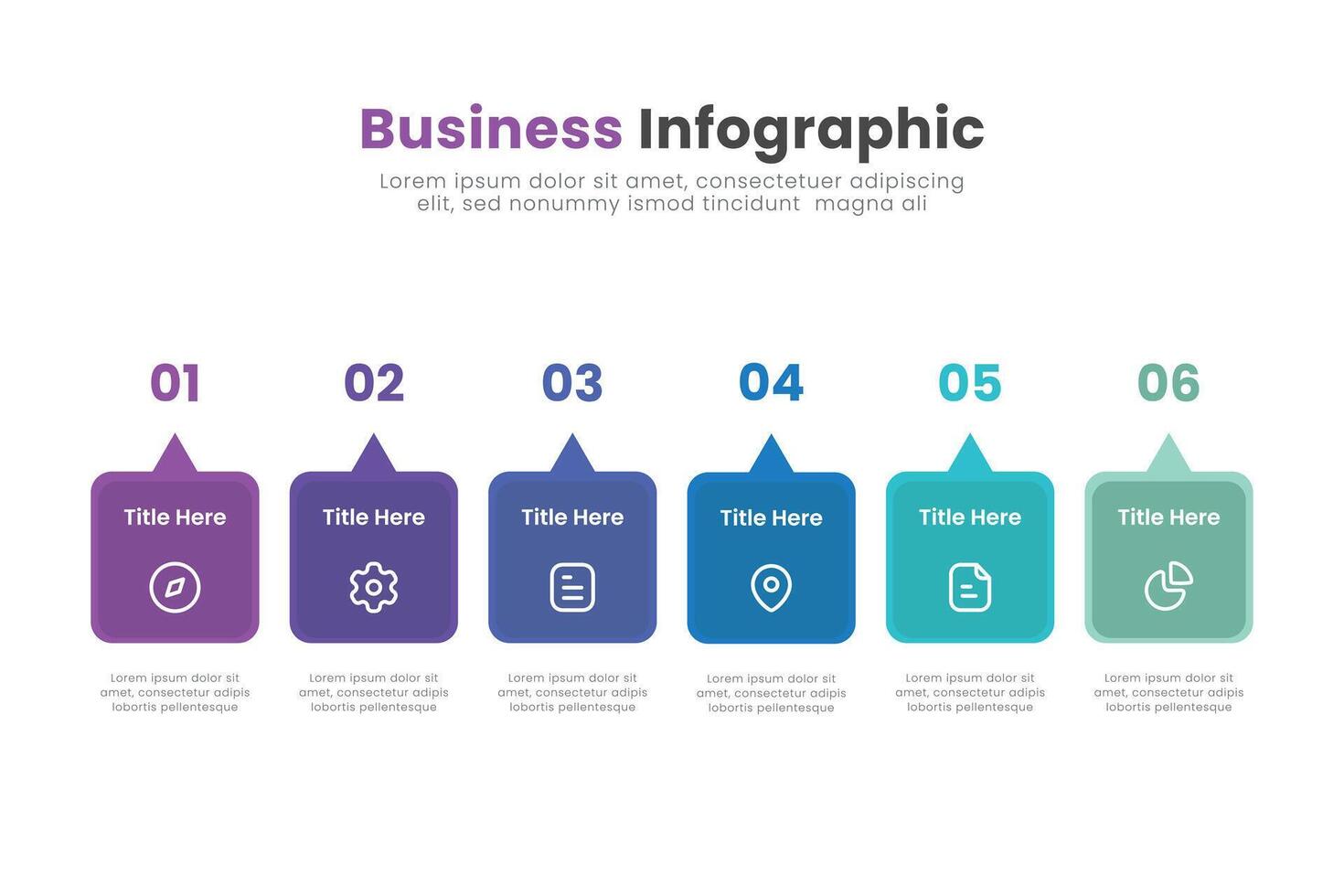 Business Infographic

Lorem ipsum dolor sit amet, consectetuer adipiscing elit, sed nonummy ismod tincidunt magna ali

01

Title Here

Lorem ipsum dolor sit amet, consectetur adipis lobortis pellentesque

02

Title Here

Lorem ipsum dolor sit amet, consectetur adipis lobortis pellentesque

03

Title Here

Lorem ipsum dolor sit amet, consectetur adipis lobortis pellentesque

04

Title Here

Lorem ipsum dolor sit amet, consectetur adipis lobortis pellentesque

05

Title Here

Lorem ipsum dolor sit amet, consectetur adipis lobortis pellentesque

06

Title Here

Lorem ipsum dolor sit amet, consectetur adipis lobortis pellentesque