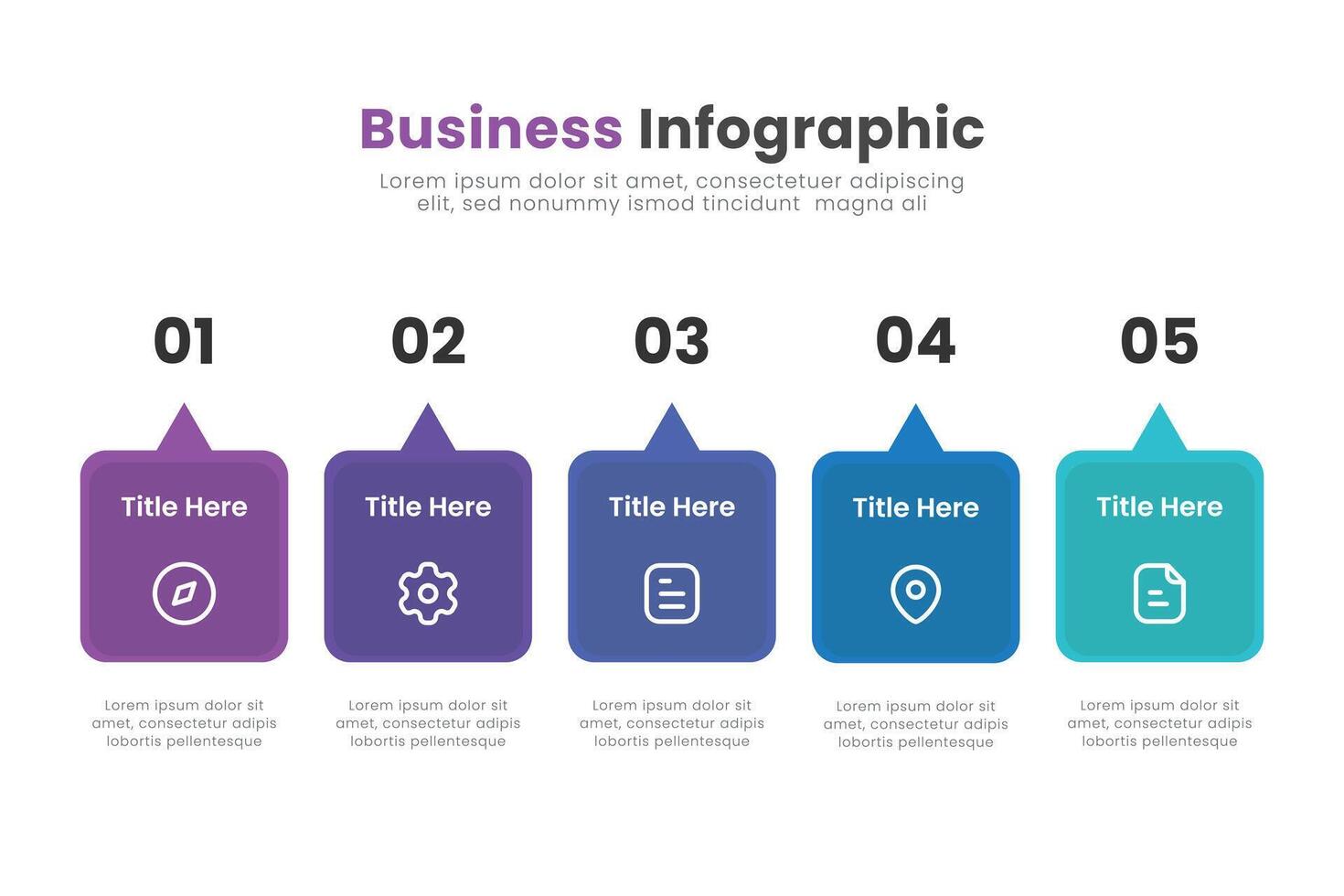 Business Infographic

Lorem ipsum dolor sit amet, consectetuer adipiscing elit, sed nonummy ismod tincidunt magna ali

01

Title Here

Lorem ipsum dolor sit amet, consectetur adipis lobortis pellentesque

02

Title Here

Lorem ipsum dolor sit amet, consectetur adipis lobortis pellentesque

03

Title Here

Lorem ipsum dolor sit amet, consectetur adipis lobortis pellentesque

04

Title Here

Lorem ipsum dolor sit amet, consectetur adipis lobortis pellentesque

05

Title Here

Lorem ipsum dolor sit amet, consectetur adipis lobortis pellentesque