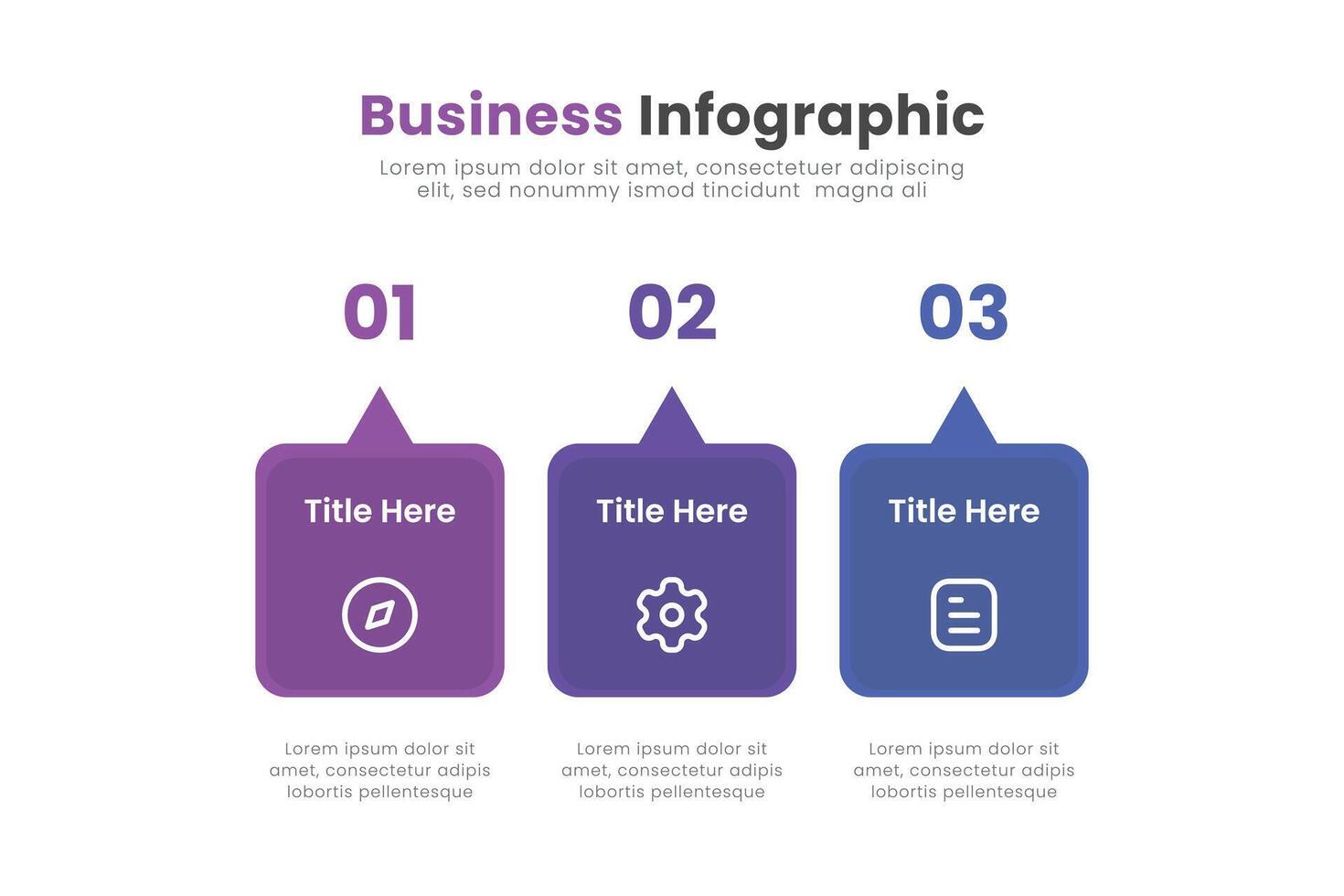 Business Infographic

Lorem ipsum dolor sit amet, consectetuer adipiscing elit, sed nonummy ismod tincidunt magna ali

01

Title Here

Lorem ipsum dolor sit amet, consectetur adipis lobortis pellentesque

02

Title Here

Lorem ipsum dolor sit amet, consectetur adipis lobortis pellentesque

03

Title Here

Lorem ipsum dolor sit amet, consectetur adipis lobortis pellentesque