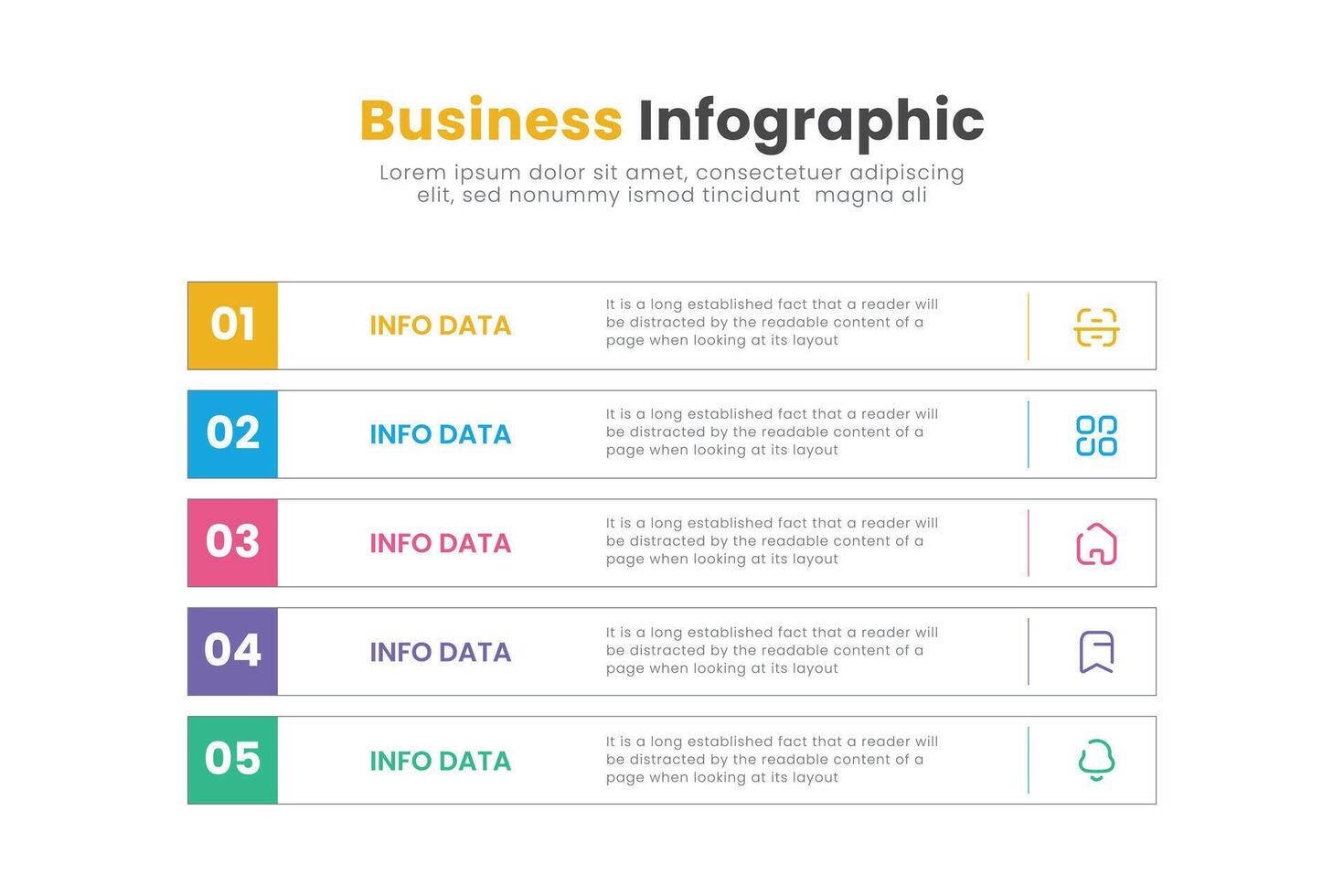 Business Infographic

Lorem ipsum dolor sit amet, consectetuer adipiscing elit, sed nonummy ismod tincidunt magna ali

01 INFO DATA It is a long established fact that a reader will be distracted by the readable content of a page when looking at its layout

02 INFO DATA It is a long established fact that a reader will be distracted by the readable content of a page when looking at its layout

03 INFO DATA It is a long established fact that a reader will be distracted by the readable content of a page when looking at its layout

04 INFO DATA It is a long established fact that a reader will be distracted by the readable content of a page when looking at its layout

05 INFO DATA It is a long established fact that a reader will be distracted by the readable content of a page when looking at its layout