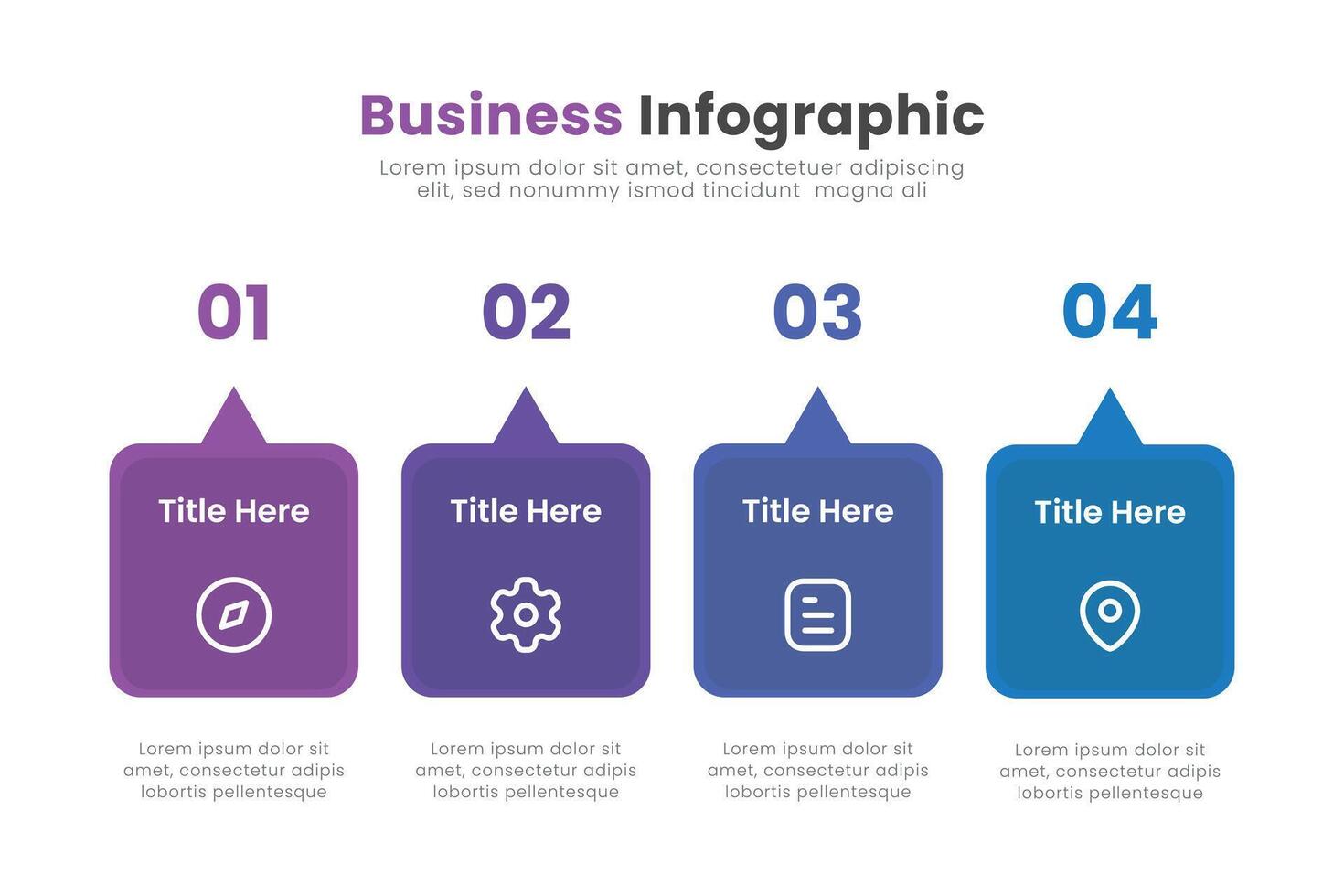 Business Infographic

Lorem ipsum dolor sit amet, consectetuer adipiscing elit, sed nonummy ismod tincidunt magna ali

01

Title Here

Lorem ipsum dolor sit amet, consectetur adipis lobortis pellentesque

02

Title Here

Lorem ipsum dolor sit amet, consectetur adipis lobortis pellentesque

03

Title Here

Lorem ipsum dolor sit amet, consectetur adipis lobortis pellentesque

04

Title Here

Lorem ipsum dolor sit amet, consectetur adipis lobortis pellentesque