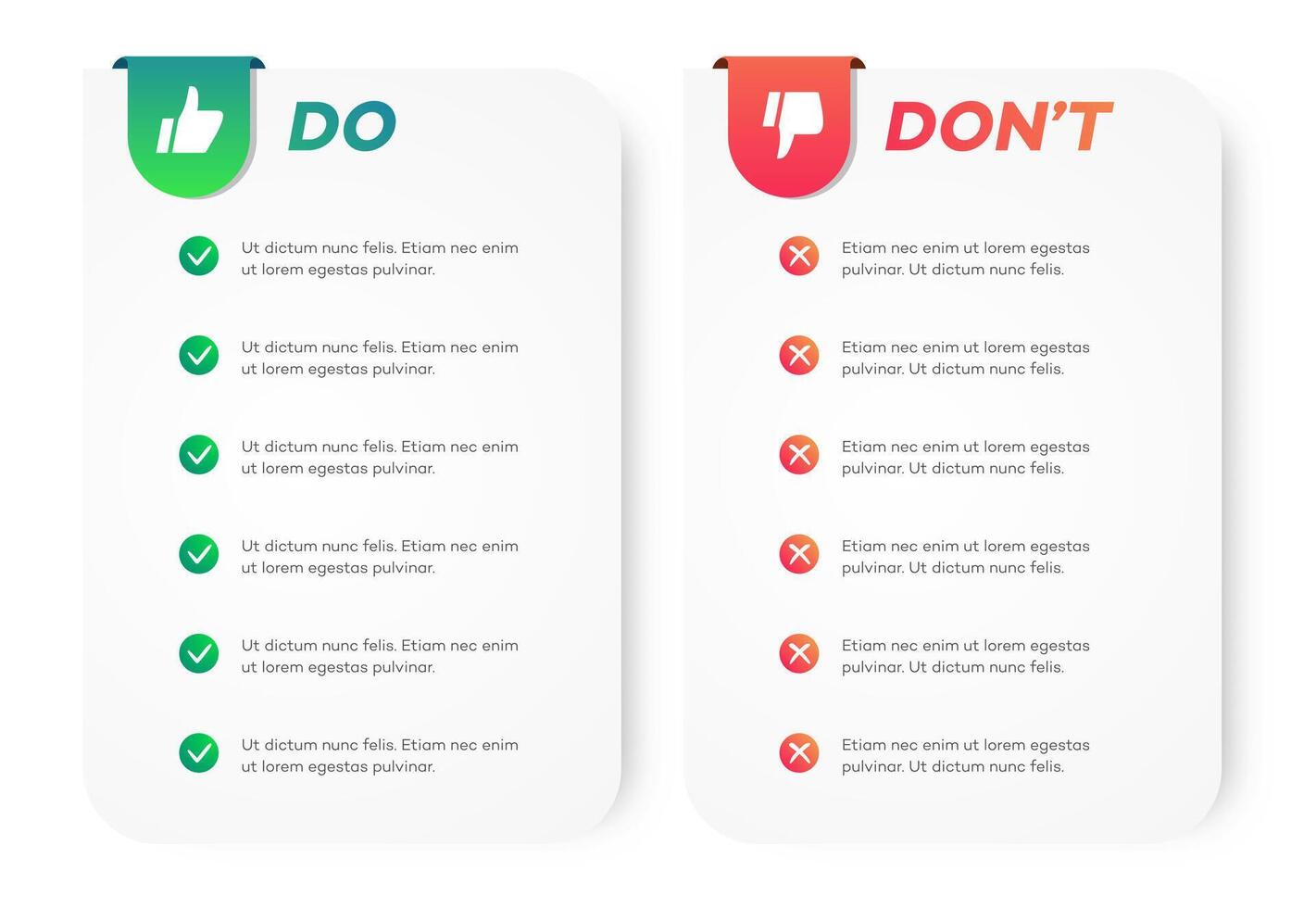 DO

Ut dictum nunc felis. Etiam nec enim ut lorem egestas pulvinar.

Ut dictum nunc felis. Etiam nec enim ut lorem egestas pulvinar.

Ut dictum nunc felis. Etiam nec enim ut lorem egestas pulvinar.

Ut dictum nunc felis. Etiam nec enim ut lorem egestas pulvinar.

Ut dictum nunc felis. Etiam nec enim ut lorem egestas pulvinar.

Ut dictum nunc felis. Etiam nec enim ut lorem egestas pulvinar.

DON'T

Etiam nec enim ut lorem egestas pulvinar. Ut dictum nunc felis.

Etiam nec enim ut lorem egestas pulvinar. Ut dictum nunc felis.

Etiam nec enim ut lorem egestas pulvinar. Ut dictum nunc felis.

Etiam nec enim ut lorem egestas pulvinar. Ut dictum nunc felis.

Etiam nec enim ut lorem egestas pulvinar. Ut dictum nunc felis.

Etiam nec enim ut lorem egestas pulvinar. Ut dictum nunc felis.