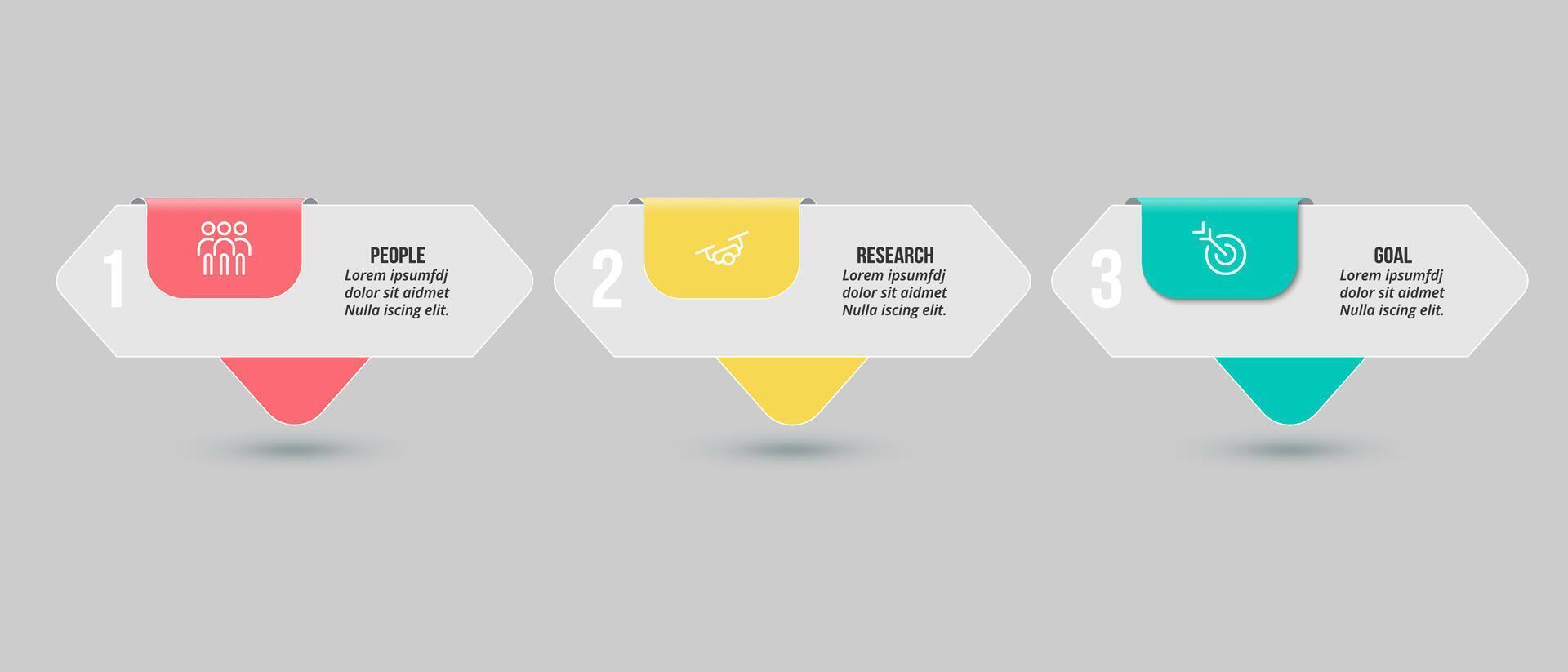 1

PEOPLE
Lorem ipsumfdj dolor sit aidmet Nulla iscing elit.

2

RESEARCH
Lorem ipsumfdj dolor sit aidmet Nulla iscing elit.

3

GOAL
Lorem ipsumfdj dolor sit aidmet Nulla iscing elit.