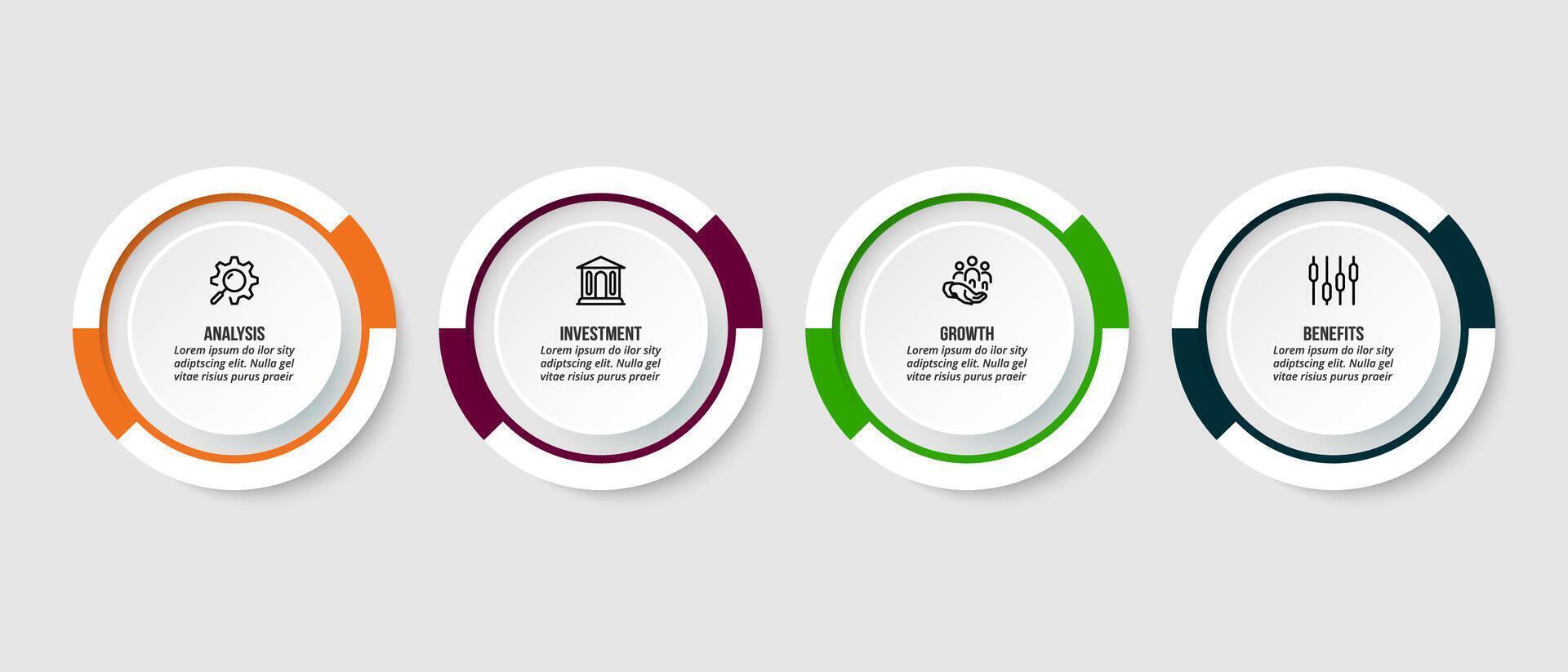 ANALYSIS
Lorem ipsum do ilor sity adiptscing elit. Nulla gel vitae risius purus praeir

INVESTMENT
Lorem ipsum do ilor sity adiptscing elit. Nulla gel vitae risius purus praeir

GROWTH
Lorem ipsum do ilor sity adiptscing elit. Nulla gel vitae risius purus praeir

BENEFITS
Lorem ipsum do ilor sity adiptscing elit. Nulla gel vitae risius purus praeir