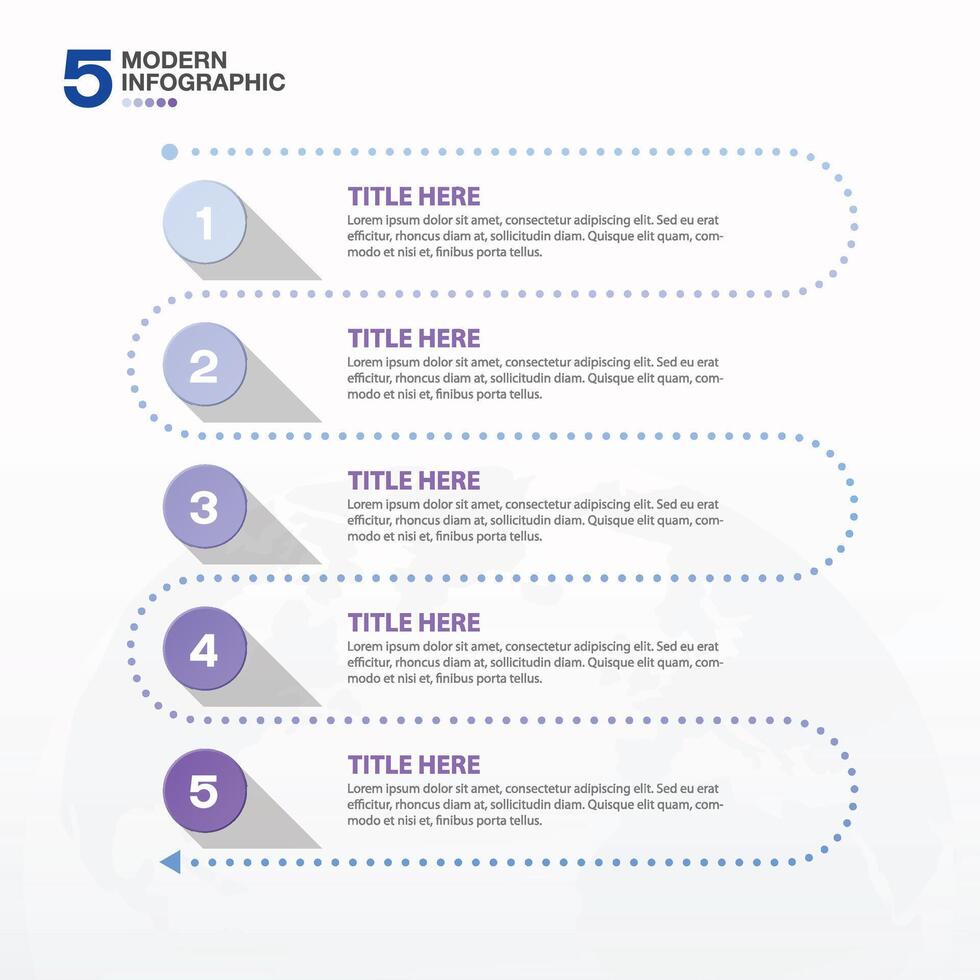 5 MODERN INFOGRAPHIC

1

TITLE HERE
Lorem ipsum dolor sit amet, consectetur adipiscing elit. Sed eu erat efficitur, rhoncus diam at, sollicitudin diam. Quisque elit quam, commodo et nisi et, finibus porta tellus.

2

TITLE HERE
Lorem ipsum dolor sit amet, consectetur adipiscing elit. Sed eu erat efficitur, rhoncus diam at, sollicitudin diam. Quisque elit quam, commodo et nisi et, finibus porta tellus.

3

TITLE HERE
Lorem ipsum dolor sit amet, consectetur adipiscing elit. Sed eu erat efficitur, rhoncus diam at, sollicitudin diam. Quisque elit quam, commodo et nisi et, finibus porta tellus.

4

TITLE HERE
Lorem ipsum dolor sit amet, consectetur adipiscing elit. Sed eu erat efficitur, rhoncus diam at, sollicitudin diam. Quisque elit quam, commodo et nisi et, finibus porta tellus.

5

TITLE HERE
Lorem ipsum dolor sit amet, consectetur adipiscing elit. Sed eu erat efficitur, rhoncus diam at, sollicitudin diam. Quisque elit quam, commodo et nisi et, finibus porta tellus.