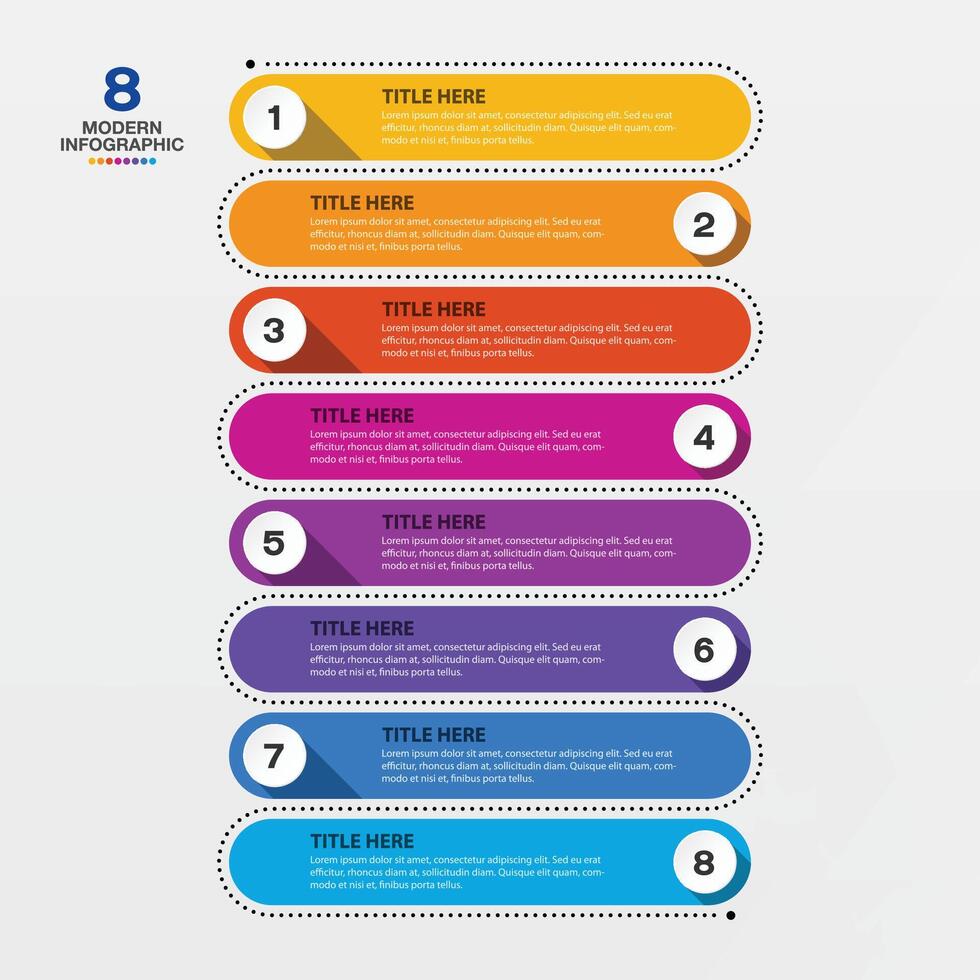 8
MODERN
INFOGRAPHIC

1
TITLE HERE
Lorem ipsum dolor sit amet, consectetur adipiscing elit. Sed eu erat efficitur, rhoncus diam at, sollicitudin diam. Quisque elit quam, commodo et nisi et, finibus porta tellus.

TITLE HERE
Lorem ipsum dolor sit amet, consectetur adipiscing elit. Sed eu erat efficitur, rhoncus diam at, sollicitudin diam. Quisque elit quam, commodo et nisi et, finibus porta tellus.
2

3
TITLE HERE
Lorem ipsum dolor sit amet, consectetur adipiscing elit. Sed eu erat efficitur, rhoncus diam at, sollicitudin diam. Quisque elit quam, commodo et nisi et, finibus porta tellus.

TITLE HERE
Lorem ipsum dolor sit amet, consectetur adipiscing elit. Sed eu erat efficitur, rhoncus diam at, sollicitudin diam. Quisque elit quam, commodo et nisi et, finibus porta tellus.
4

5
TITLE HERE
Lorem ipsum dolor sit amet, consectetur adipiscing elit. Sed eu erat efficitur, rhoncus diam at, sollicitudin diam. Quisque elit quam, commodo et nisi et, finibus porta tellus.

TITLE HERE
Lorem ipsum dolor sit amet, consectetur adipiscing elit. Sed eu erat efficitur, rhoncus diam at, sollicitudin diam. Quisque elit quam, commodo et nisi et, finibus porta tellus.
6

7
TITLE HERE
Lorem ipsum dolor sit amet, consectetur adipiscing elit. Sed eu erat efficitur, rhoncus diam at, sollicitudin diam. Quisque elit quam, commodo et nisi et, finibus porta tellus.

TITLE HERE
Lorem ipsum dolor sit amet, consectetur adipiscing elit. Sed eu erat efficitur, rhoncus diam at, sollicitudin diam. Quisque elit quam, commodo et nisi et, finibus porta tellus.
8