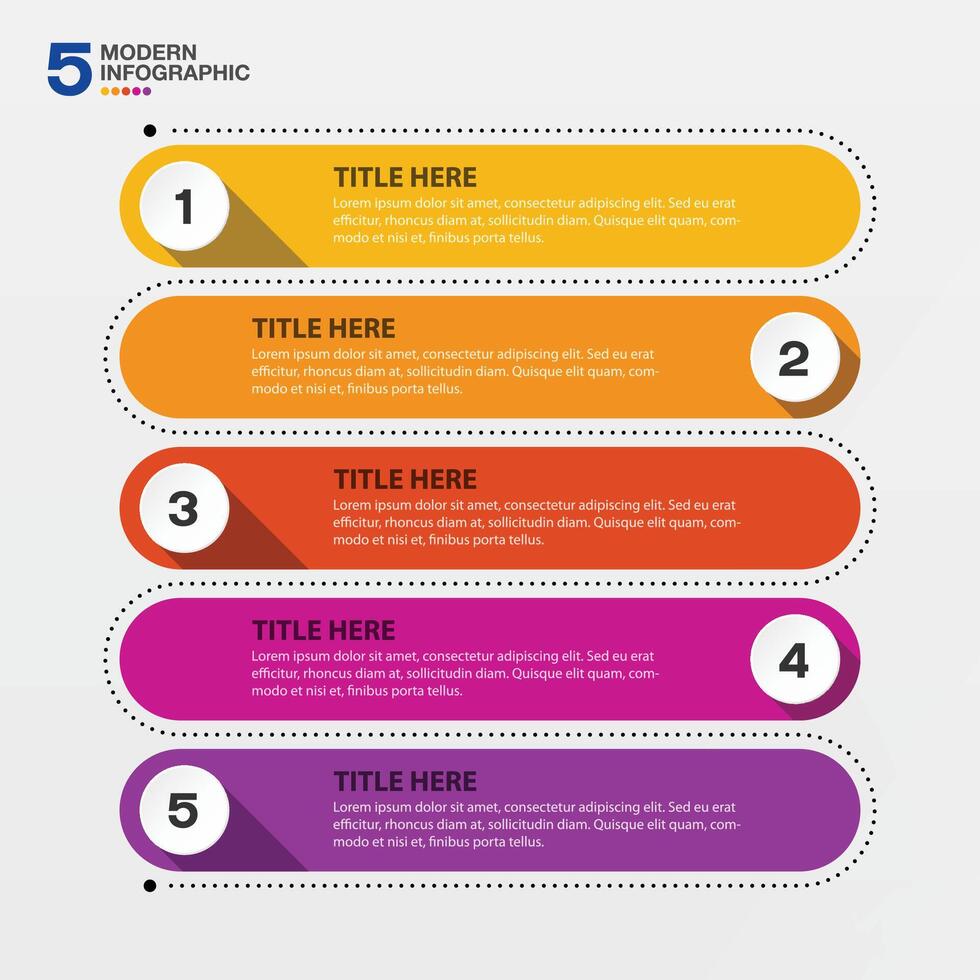 5 MODERN INFOGRAPHIC

1

TITLE HERE

Lorem ipsum dolor sit amet, consectetur adipiscing elit. Sed eu erat efficitur, rhoncus diam at, sollicitudin diam. Quisque elit quam, commodo et nisi et, finibus porta tellus.

TITLE HERE

Lorem ipsum dolor sit amet, consectetur adipiscing elit. Sed eu erat efficitur, rhoncus diam at, sollicitudin diam. Quisque elit quam, commodo et nisi et, finibus porta tellus.

2

3

TITLE HERE

Lorem ipsum dolor sit amet, consectetur adipiscing elit. Sed eu erat efficitur, rhoncus diam at, sollicitudin diam. Quisque elit quam, commodo et nisi et, finibus porta tellus.

TITLE HERE

Lorem ipsum dolor sit amet, consectetur adipiscing elit. Sed eu erat efficitur, rhoncus diam at, sollicitudin diam. Quisque elit quam, commodo et nisi et, finibus porta tellus.

4

5

TITLE HERE

Lorem ipsum dolor sit amet, consectetur adipiscing elit. Sed eu erat efficitur, rhoncus diam at, sollicitudin diam. Quisque elit quam, commodo et nisi et, finibus porta tellus.