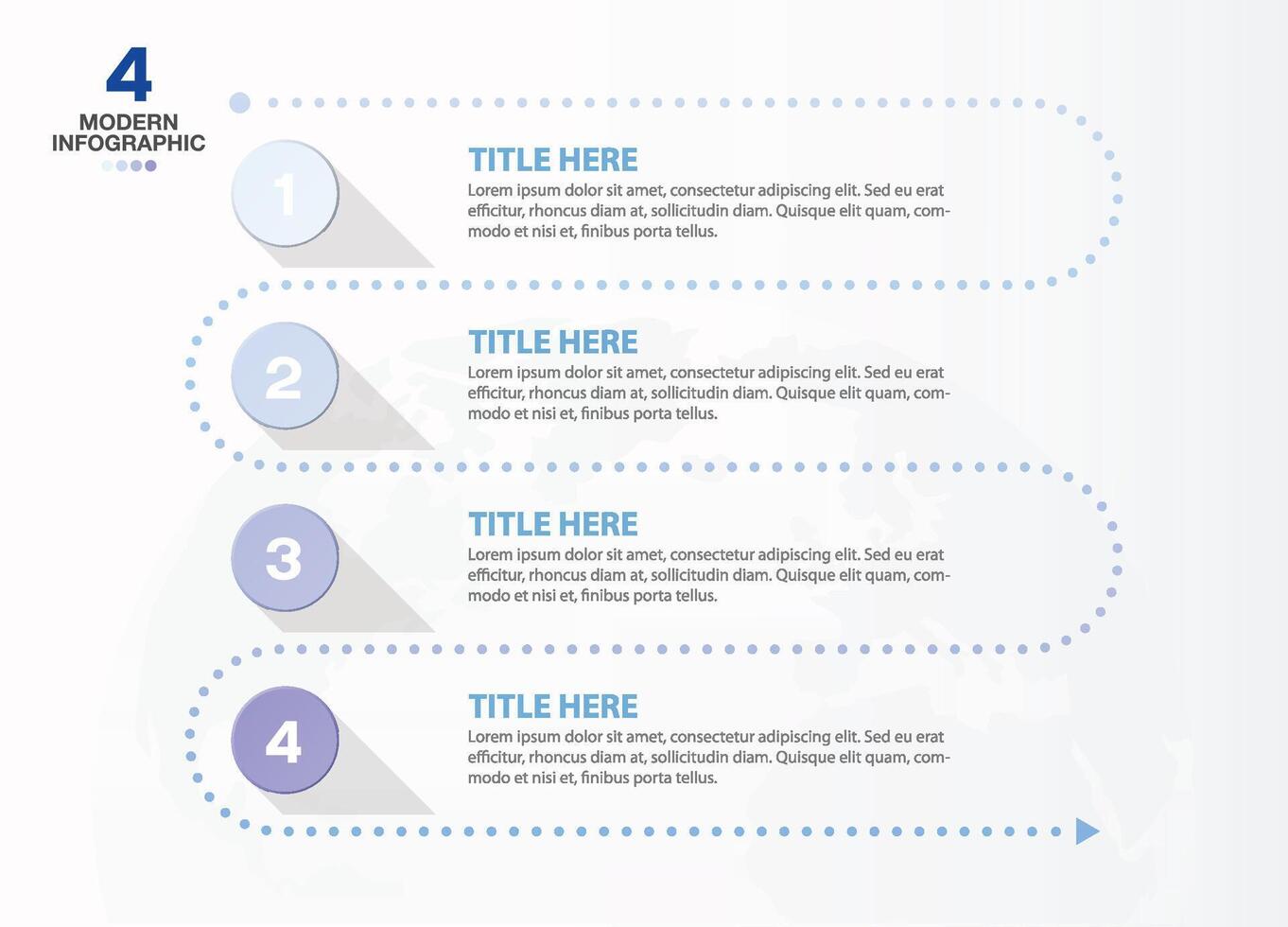 4
MODERN
INFOGRAPHIC

1
TITLE HERE
Lorem ipsum dolor sit amet, consectetur adipiscing elit. Sed eu erat efficitur, rhoncus diam at, sollicitudin diam. Quisque elit quam, commodo et nisi et, finibus porta tellus.

2
TITLE HERE
Lorem ipsum dolor sit amet, consectetur adipiscing elit. Sed eu erat efficitur, rhoncus diam at, sollicitudin diam. Quisque elit quam, commodo et nisi et, finibus porta tellus.

3
TITLE HERE
Lorem ipsum dolor sit amet, consectetur adipiscing elit. Sed eu erat efficitur, rhoncus diam at, sollicitudin diam. Quisque elit quam, commodo et nisi et, finibus porta tellus.

4
TITLE HERE
Lorem ipsum dolor sit amet, consectetur adipiscing elit. Sed eu erat efficitur, rhoncus diam at, sollicitudin diam. Quisque elit quam, commodo et nisi et, finibus porta tellus.