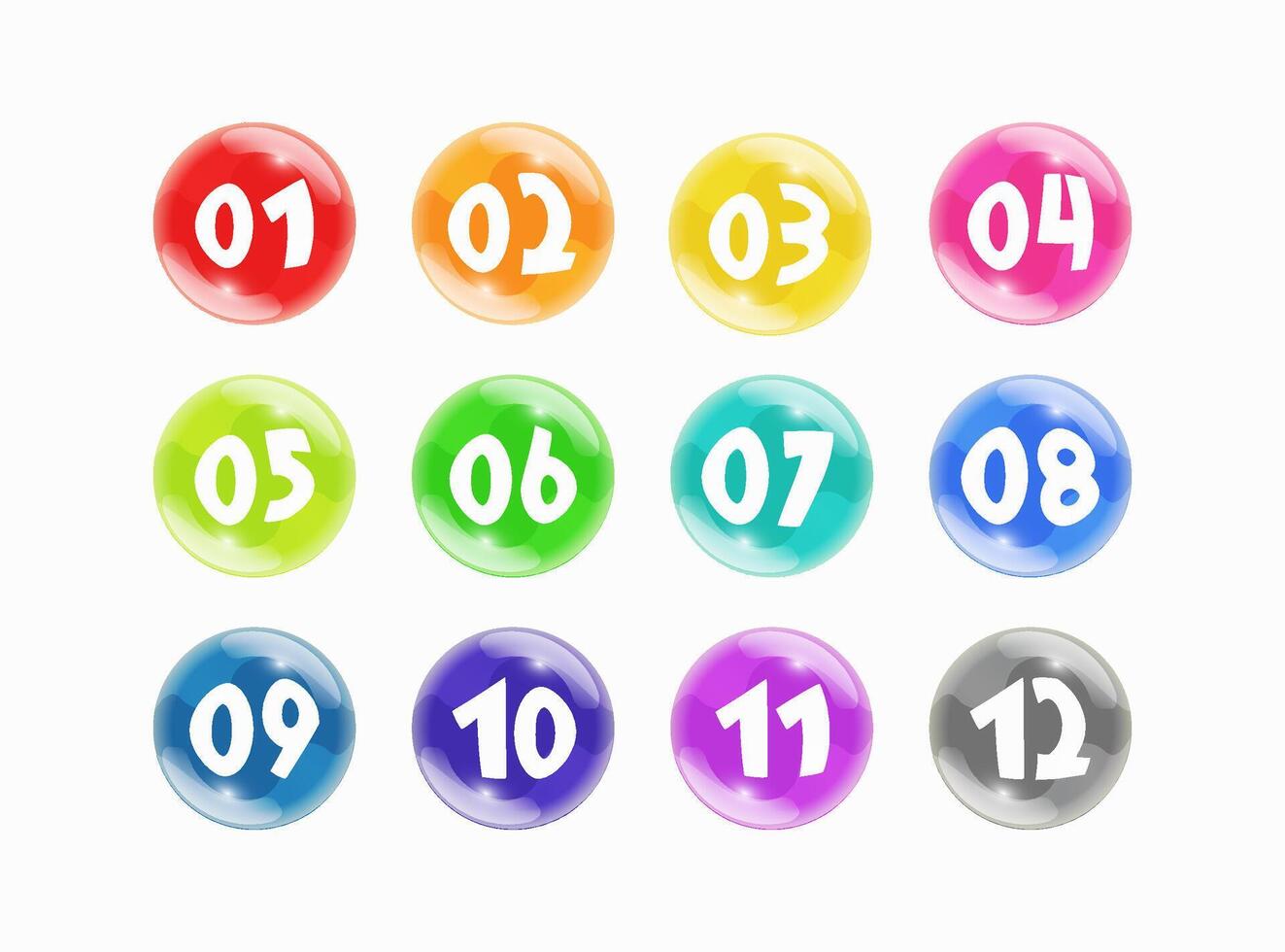 01 02 03 04
05 06 07 08
09 10 11 12