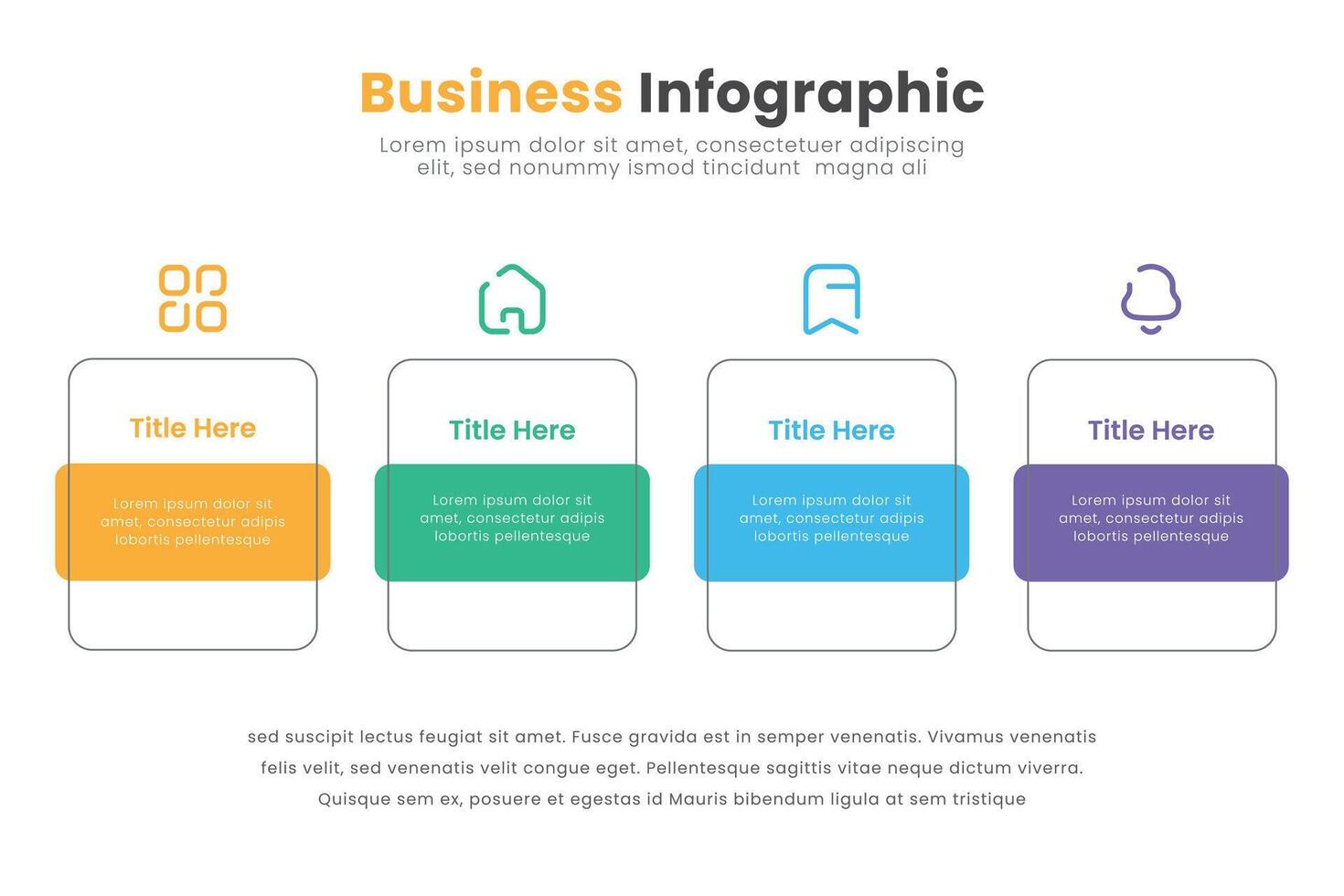 Business Infographic

Lorem ipsum dolor sit amet, consectetuer adipiscing elit, sed nonummy ismod tincidunt magna ali

Title Here

Lorem ipsum dolor sit amet, consectetur adipis lobortis pellentesque

Title Here

Lorem ipsum dolor sit amet, consectetur adipis lobortis pellentesque

Title Here

Lorem ipsum dolor sit amet, consectetur adipis lobortis pellentesque

Title Here

Lorem ipsum dolor sit amet, consectetur adipis lobortis pellentesque

sed suscipit lectus feugiat sit amet. Fusce gravida est in semper venenatis. Vivamus venenatis felis velit, sed venenatis velit congue eget. Pellentesque sagittis vitae neque dictum viverra. Quisque sem ex, posuere et egestas id Mauris bibendum ligula at sem tristique