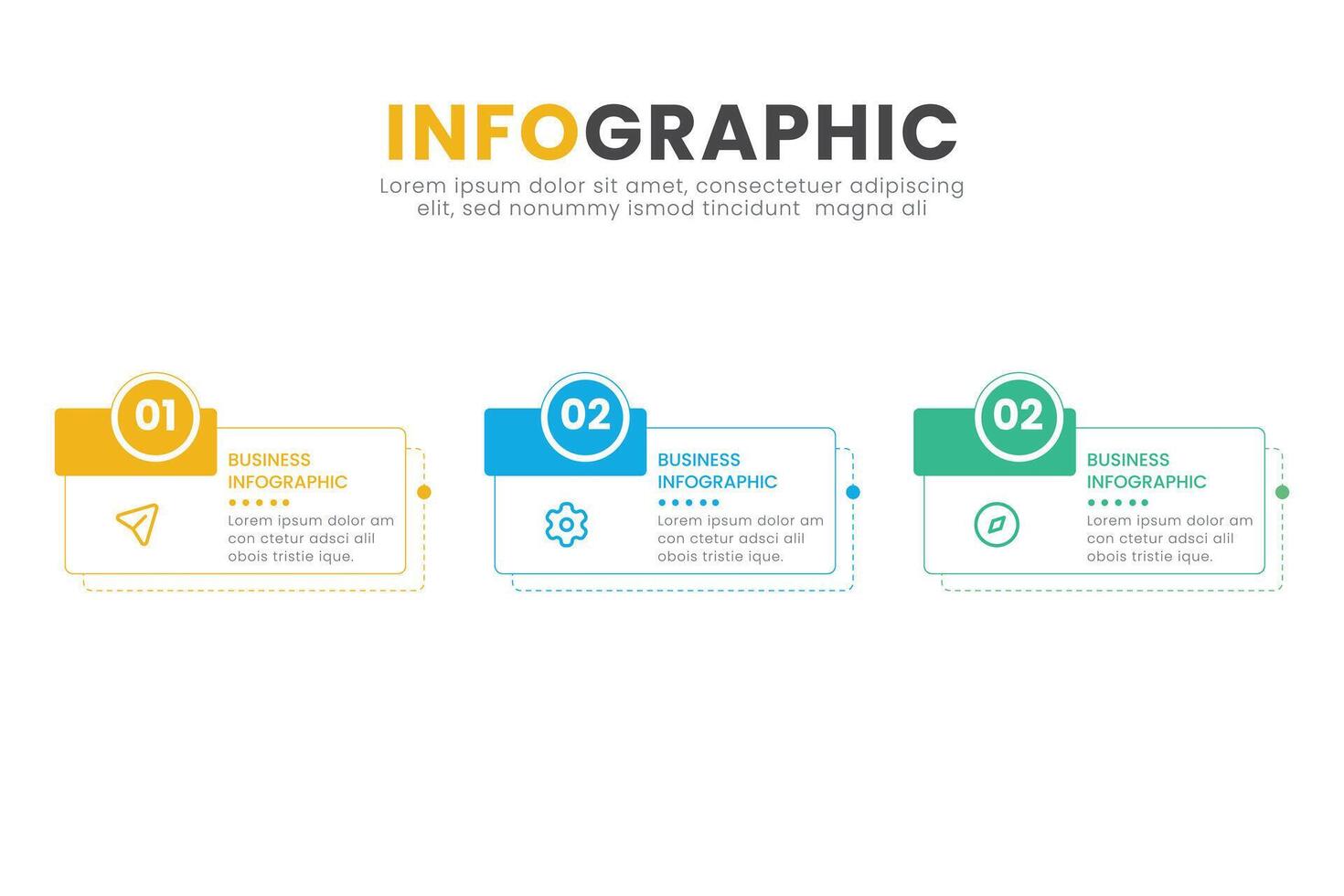 INFOGRAPHIC

Lorem ipsum dolor sit amet, consectetuer adipiscing elit, sed nonummy ismod tincidunt magna ali

01

BUSINESS INFOGRAPHIC

Lorem ipsum dolor am con ctetur adsci alil obois tristie ique.

02

BUSINESS INFOGRAPHIC

Lorem ipsum dolor am con ctetur adsci alil obois tristie ique.

02

BUSINESS INFOGRAPHIC

Lorem ipsum dolor am con ctetur adsci alil obois tristie ique.