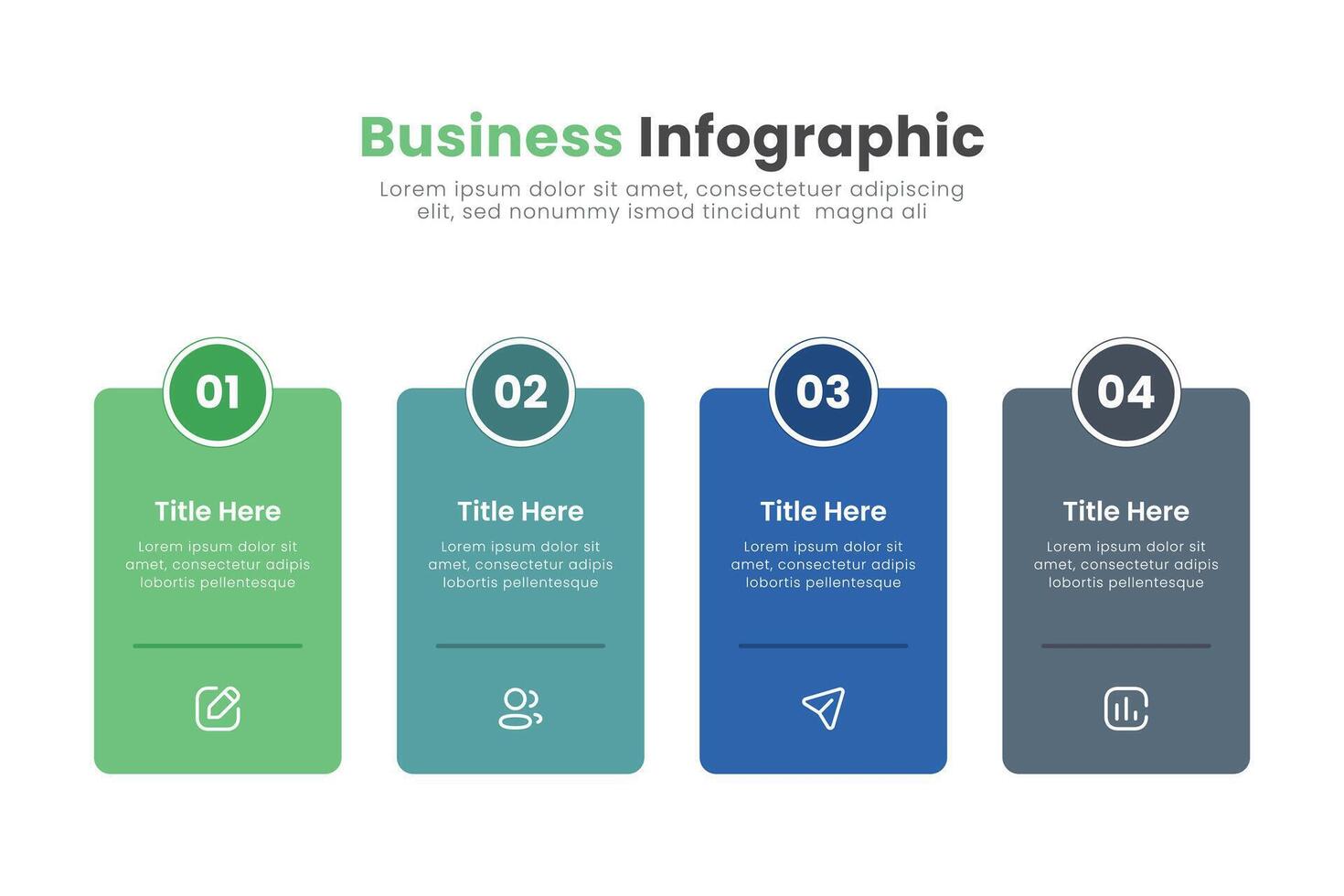 Business Infographic

Lorem ipsum dolor sit amet, consectetuer adipiscing elit, sed nonummy ismod tincidunt magna ali

01

Title Here

Lorem ipsum dolor sit amet, consectetur adipis lobortis pellentesque

02

Title Here

Lorem ipsum dolor sit amet, consectetur adipis lobortis pellentesque

03

Title Here

Lorem ipsum dolor sit amet, consectetur adipis lobortis pellentesque

04

Title Here

Lorem ipsum dolor sit amet, consectetur adipis lobortis pellentesque