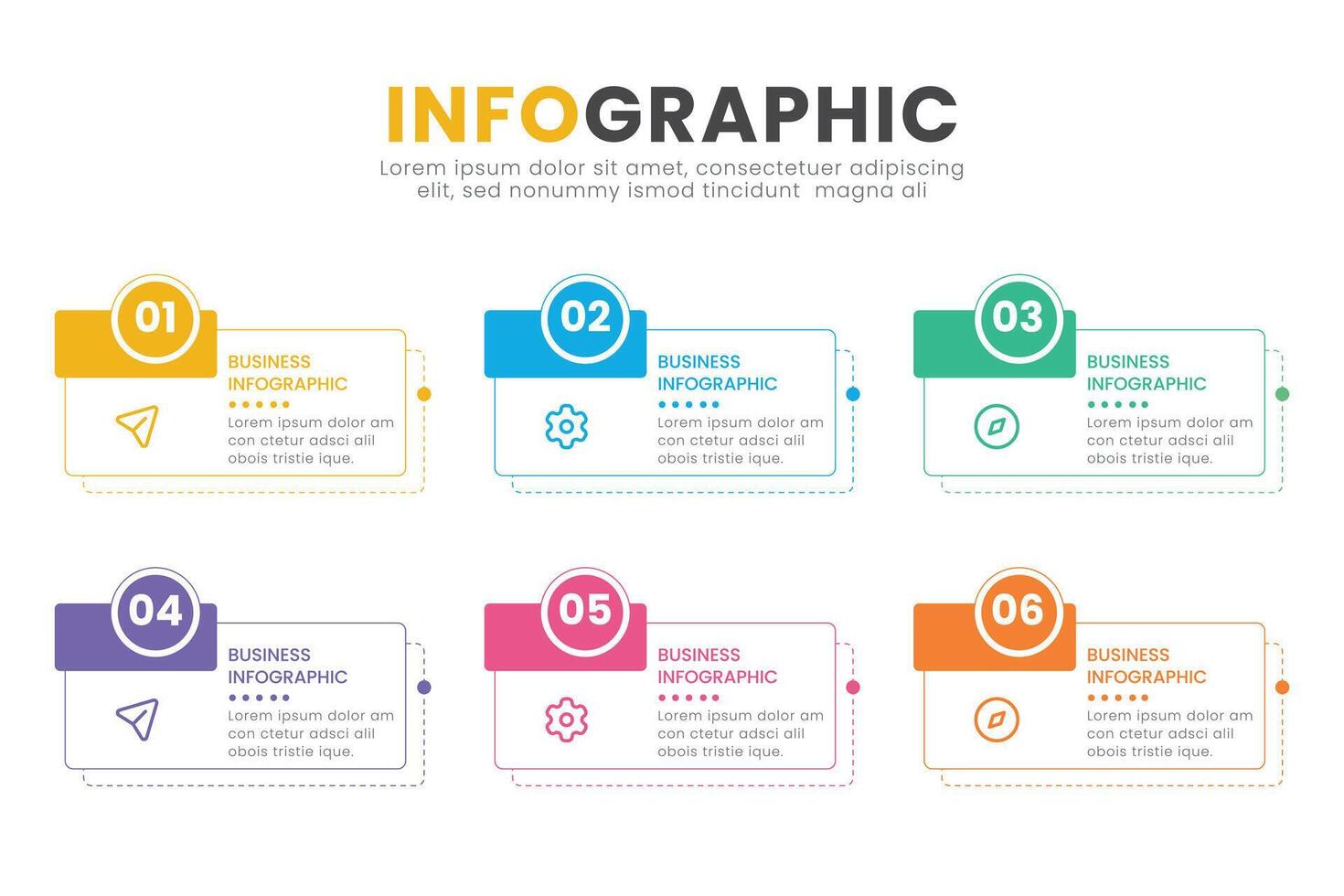 INFOGRAPHIC

Lorem ipsum dolor sit amet, consectetuer adipiscing elit, sed nonummy ismod tincidunt magna ali

01

BUSINESS INFOGRAPHIC

Lorem ipsum dolor am con ctetur adsci alil obois tristie ique.

02

BUSINESS INFOGRAPHIC

Lorem ipsum dolor am con ctetur adsci alil obois tristie ique.

03

BUSINESS INFOGRAPHIC

Lorem ipsum dolor am con ctetur adsci alil obois tristie ique.

04

BUSINESS INFOGRAPHIC

Lorem ipsum dolor am con ctetur adsci alil obois tristie ique.

05

BUSINESS INFOGRAPHIC

Lorem ipsum dolor am con ctetur adsci alil obois tristie ique.

06

BUSINESS INFOGRAPHIC

Lorem ipsum dolor am con ctetur adsci alil obois tristie ique.