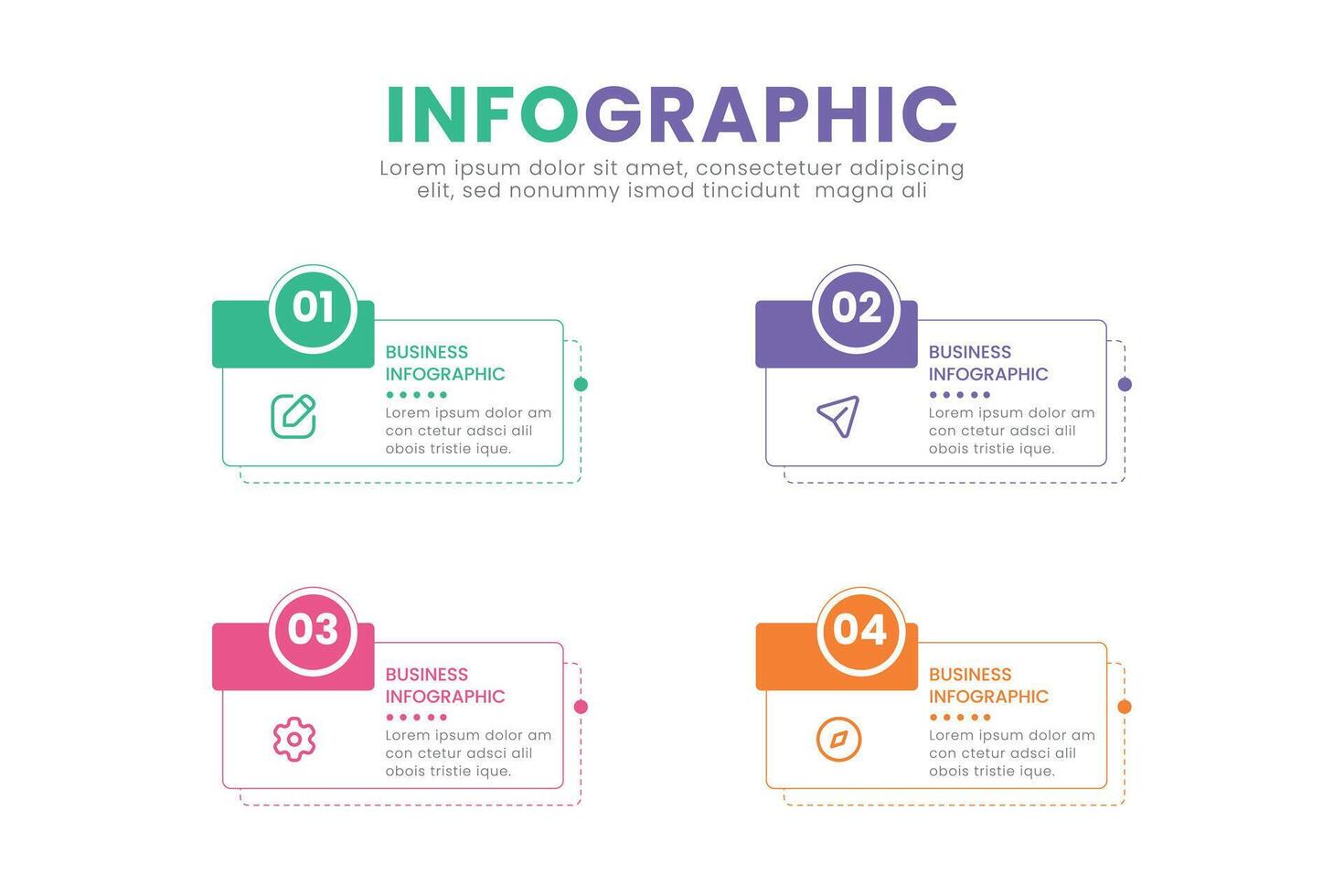 INFOGRAPHIC

Lorem ipsum dolor sit amet, consectetuer adipiscing elit, sed nonummy ismod tincidunt magna ali

01

BUSINESS INFOGRAPHIC

Lorem ipsum dolor am con ctetur adsci alil obois tristie ique.

02

BUSINESS INFOGRAPHIC

Lorem ipsum dolor am con ctetur adsci alil obois tristie ique.

03

BUSINESS INFOGRAPHIC

Lorem ipsum dolor am con ctetur adsci alil obois tristie ique.

04

BUSINESS INFOGRAPHIC

Lorem ipsum dolor am con ctetur adsci alil obois tristie ique.