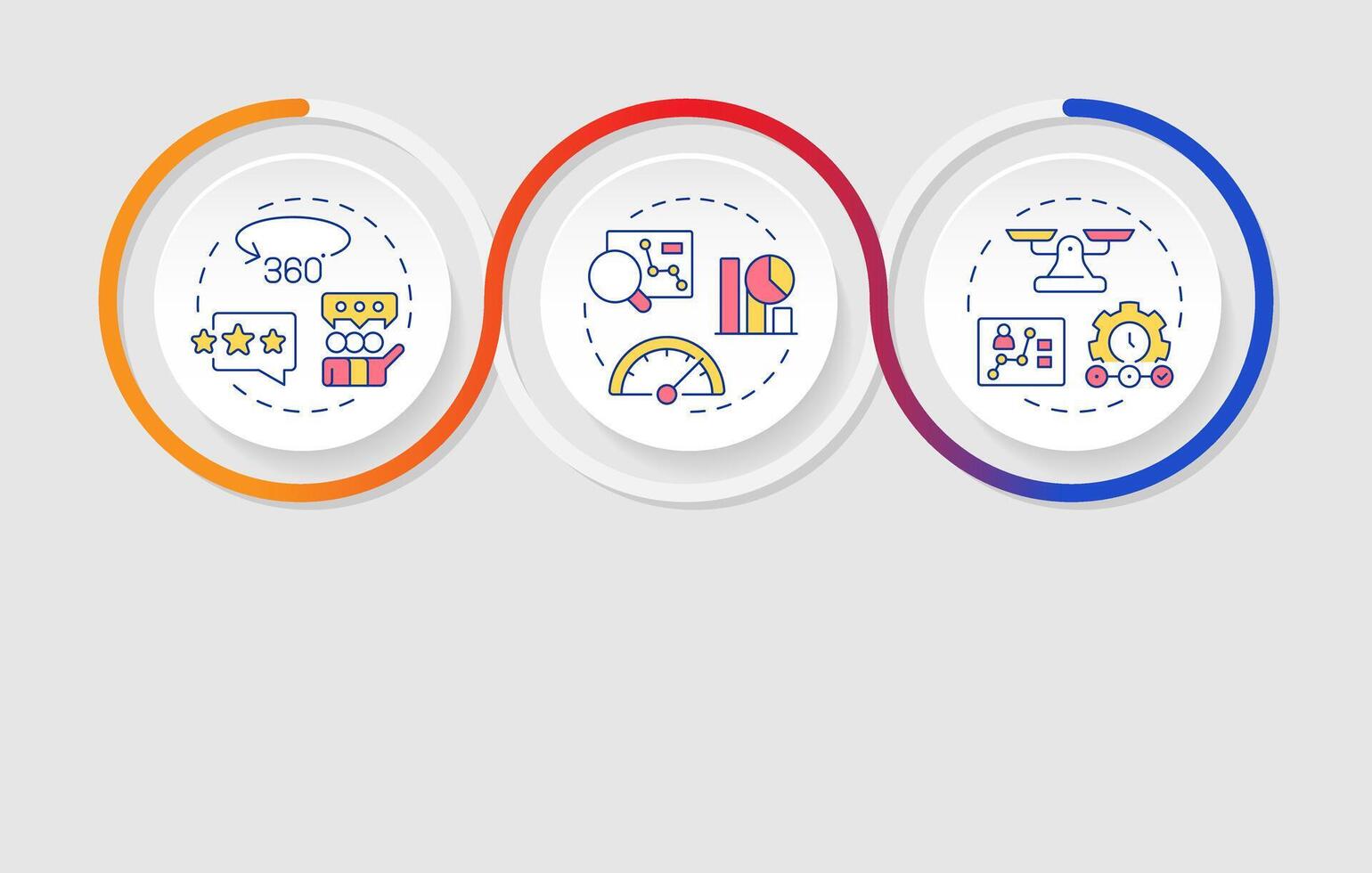 360°