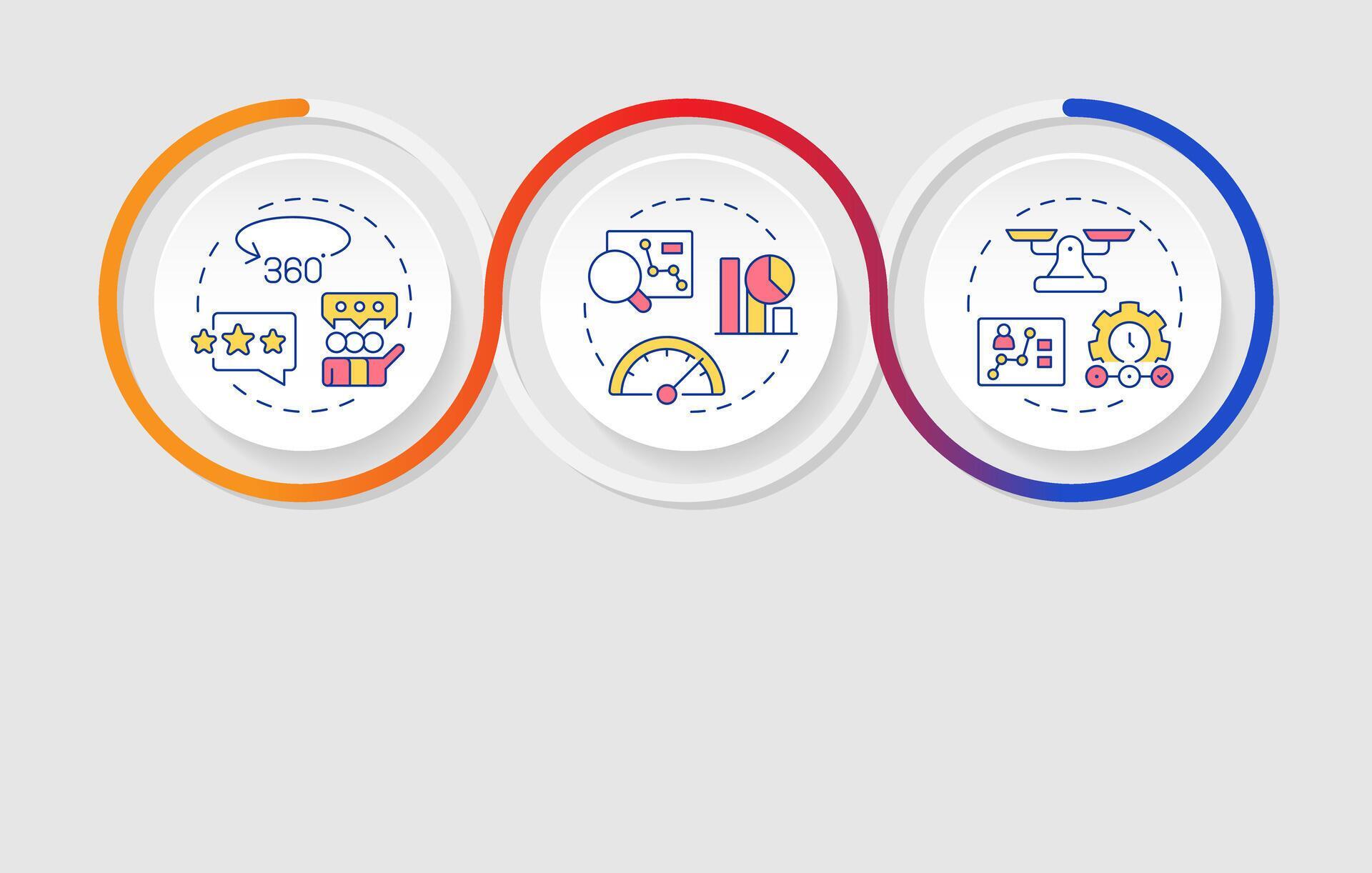 360°