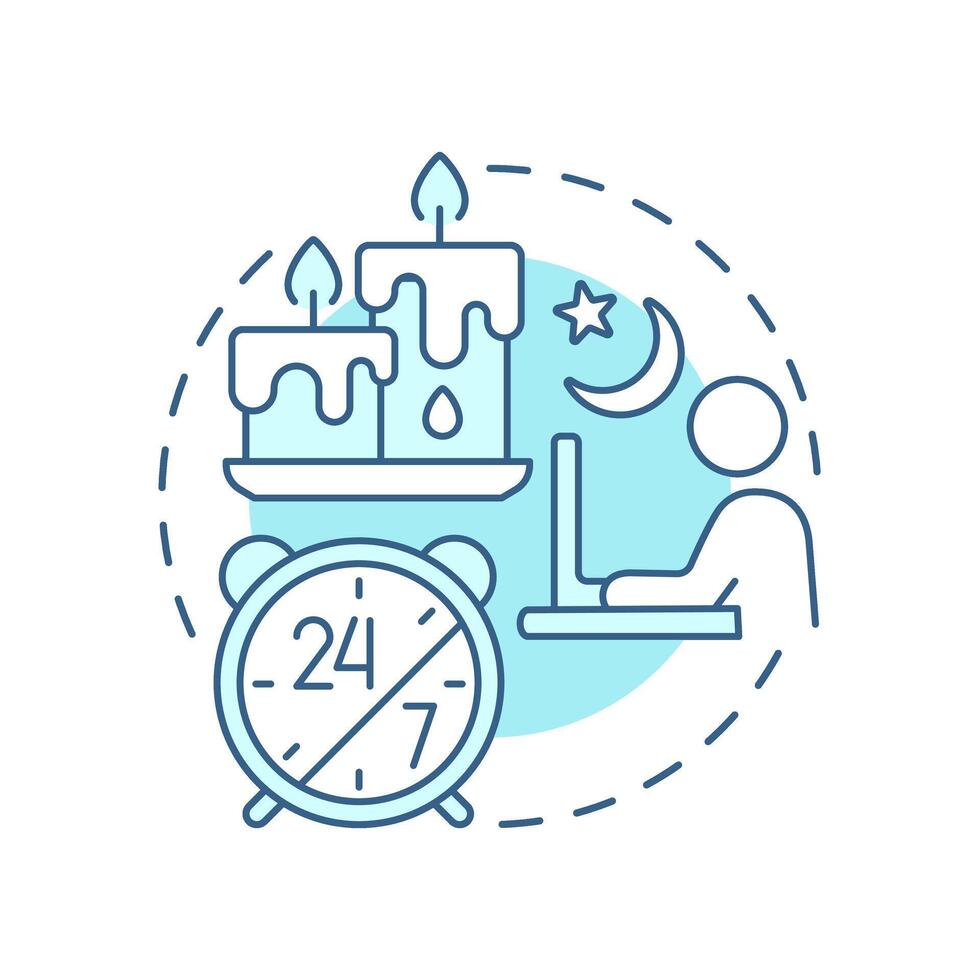 24
7