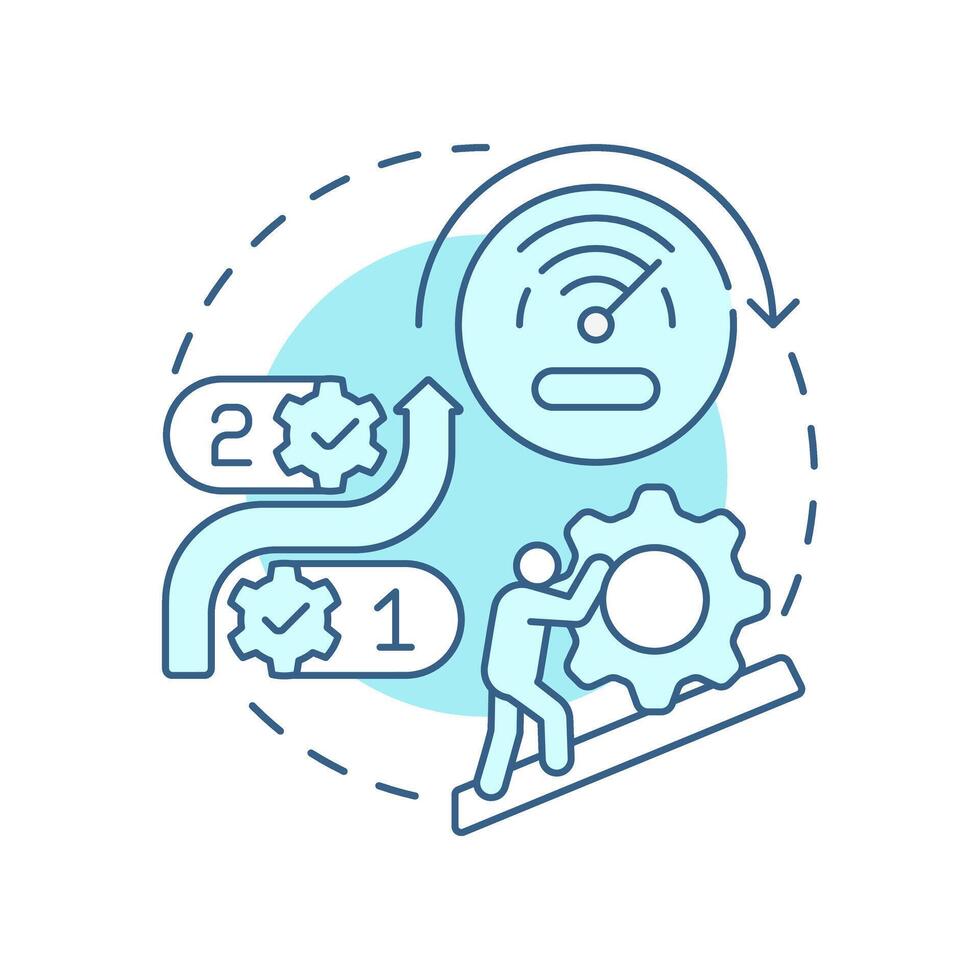 2
1