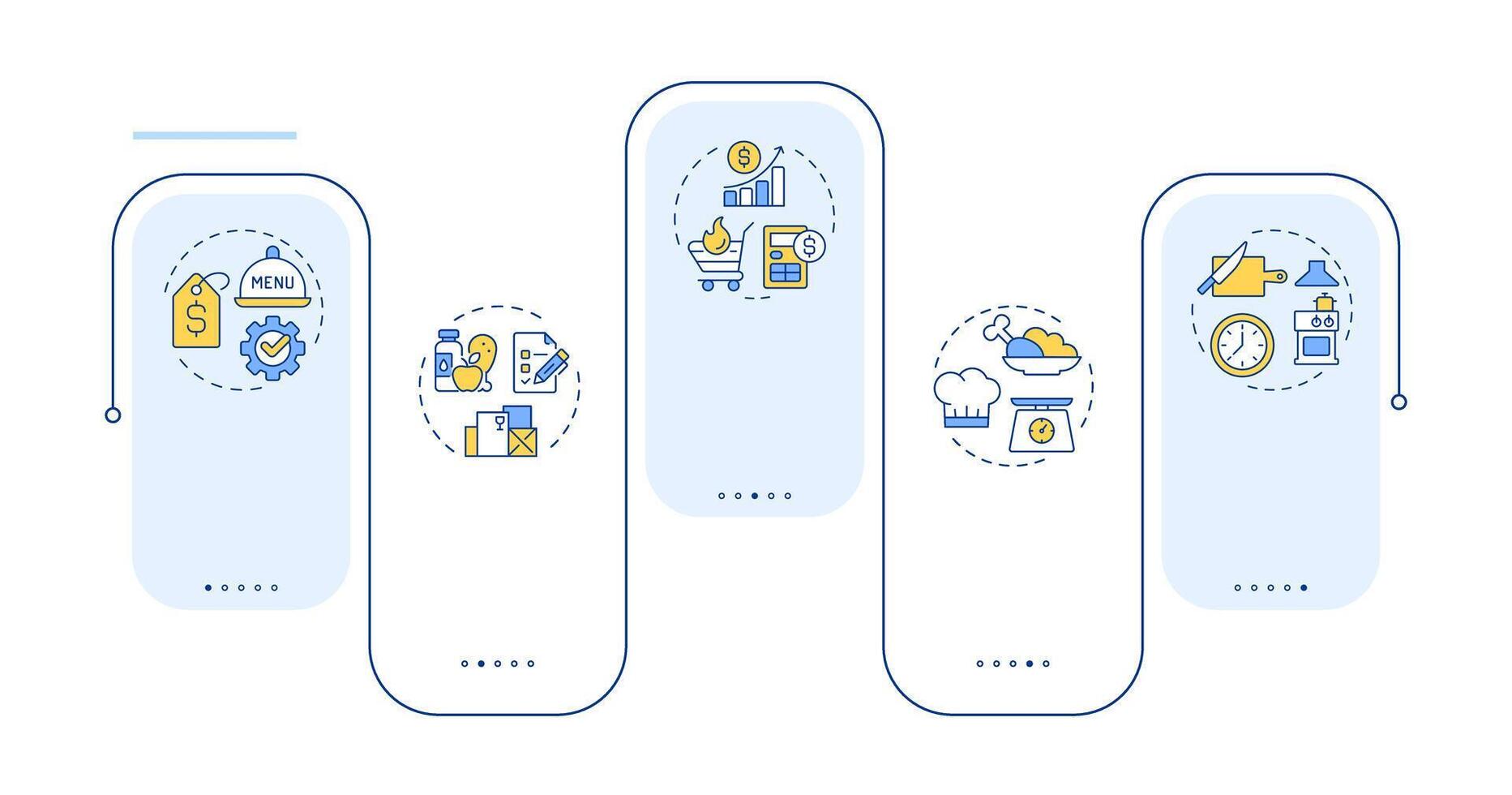 MENU