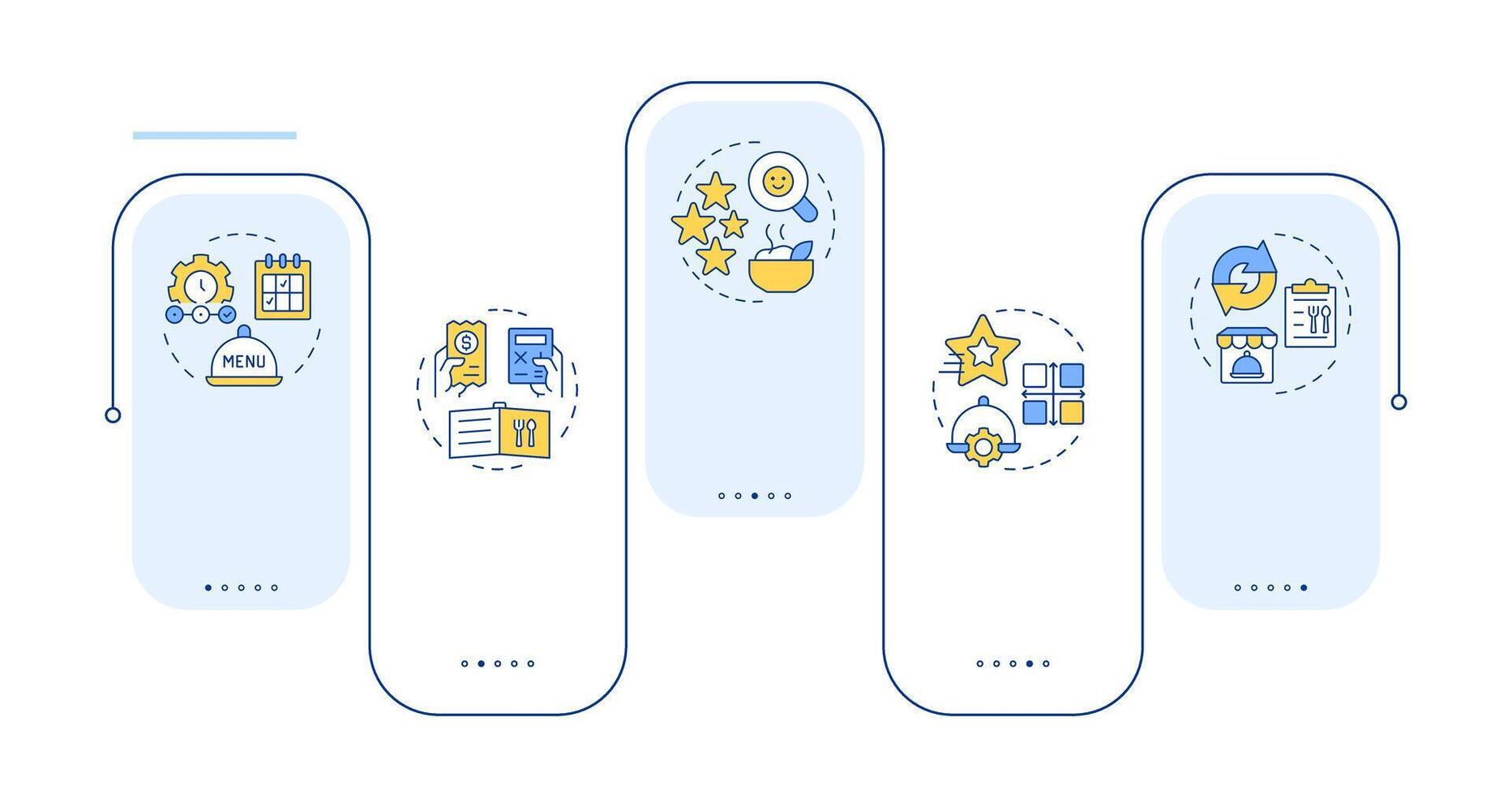 MENU