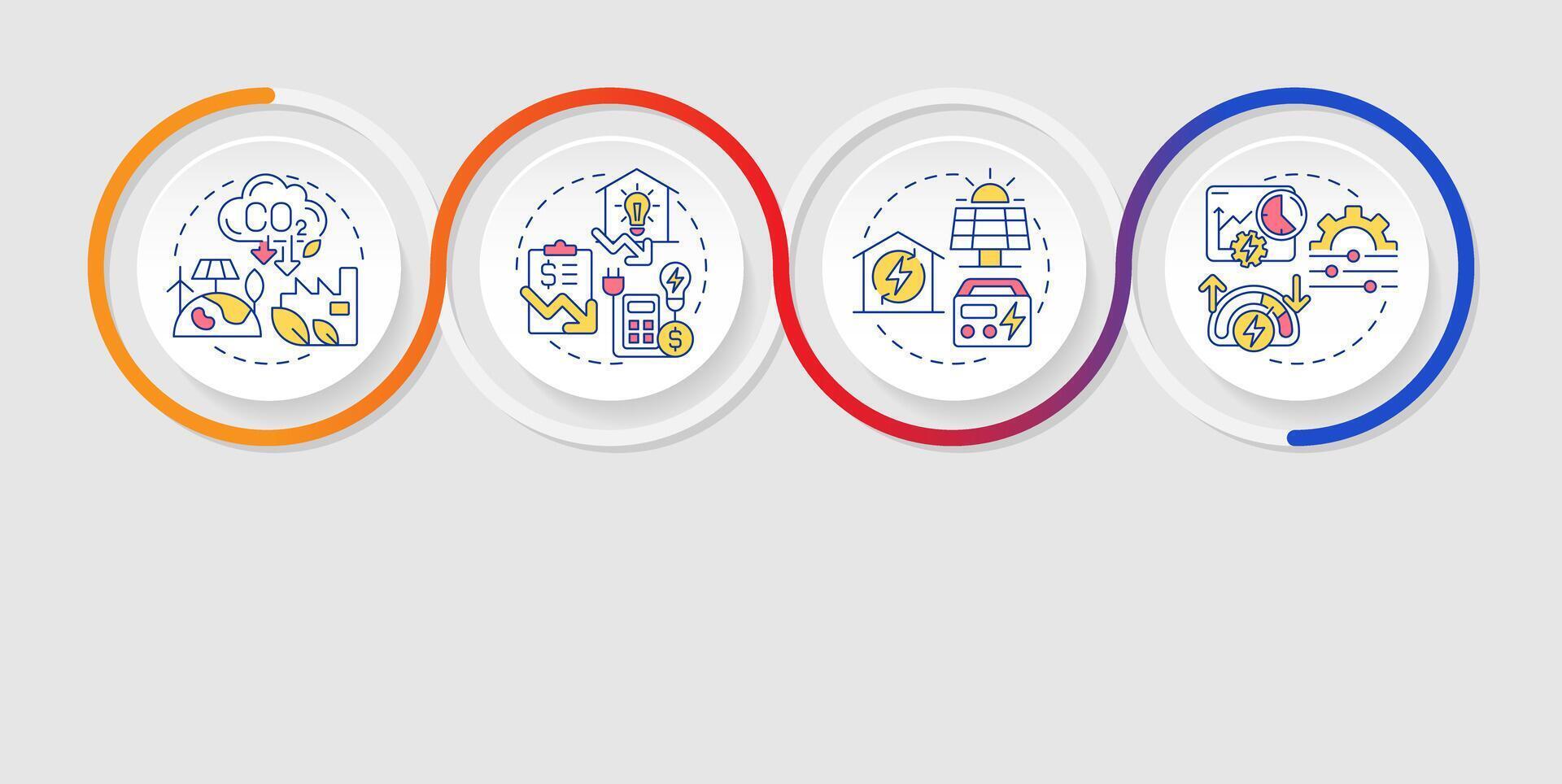 $CO_2$

$

$