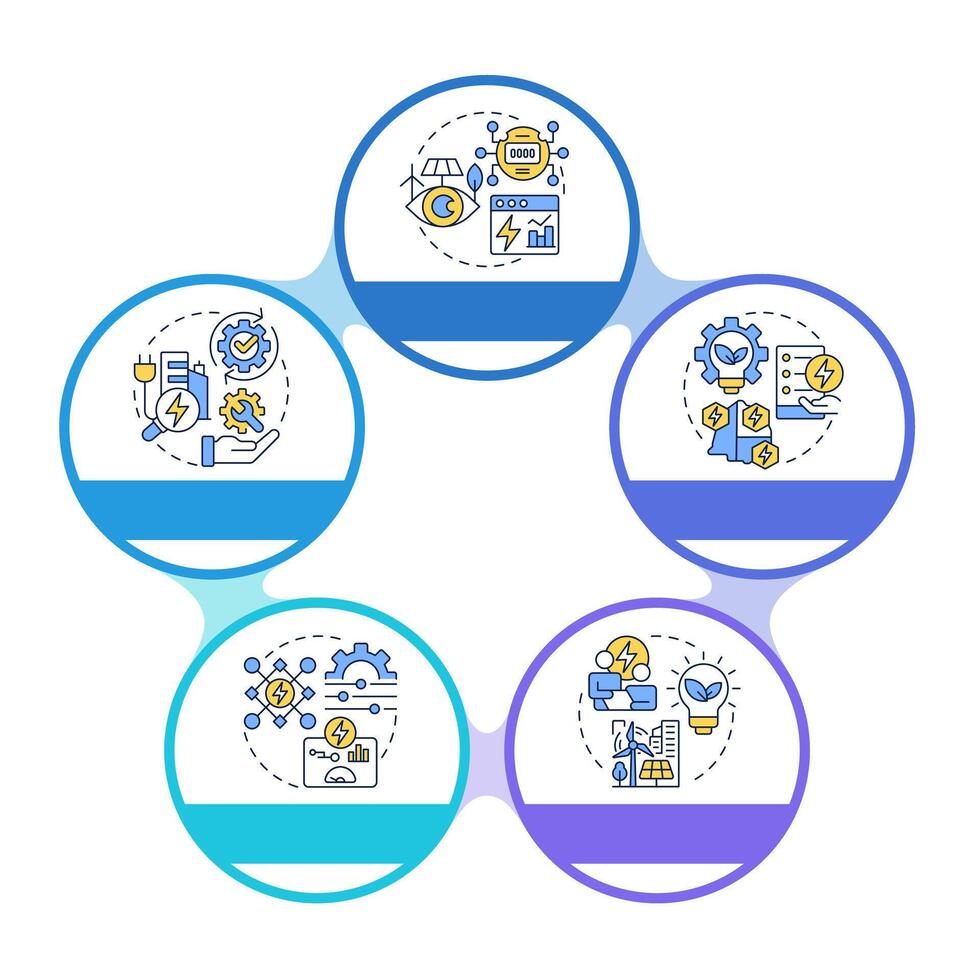 0000