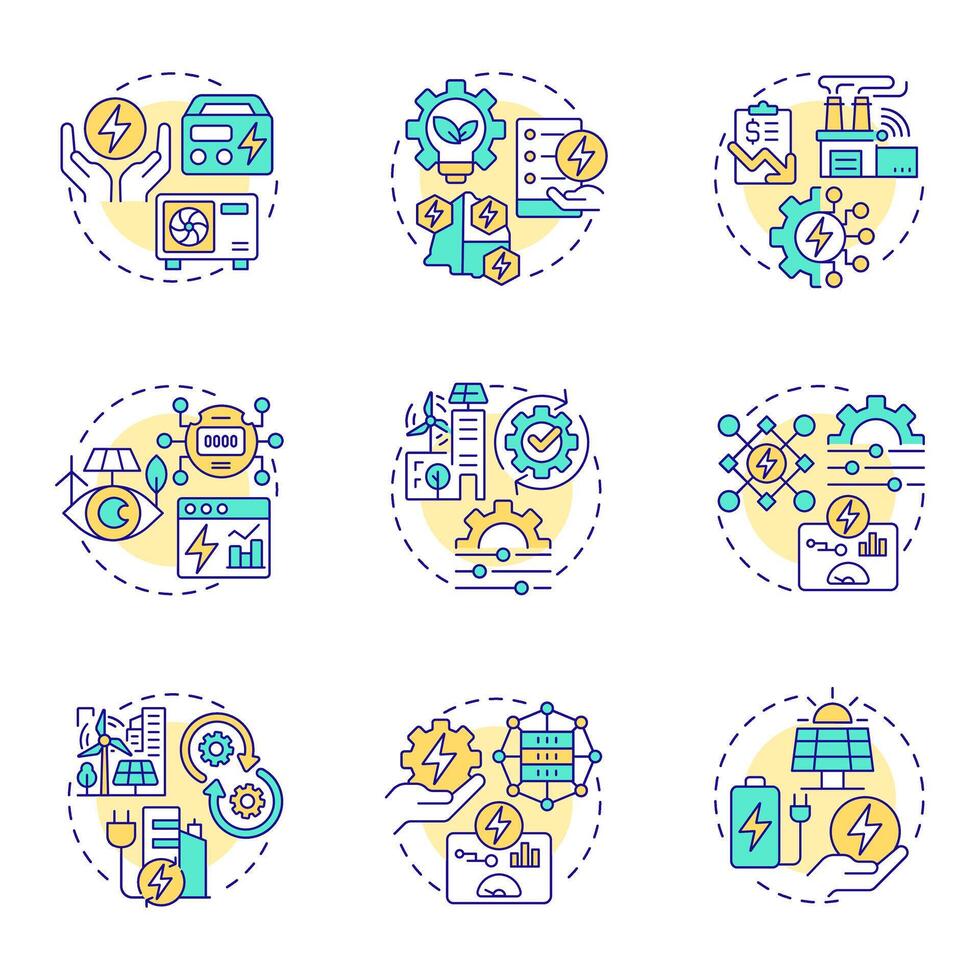 $
0000