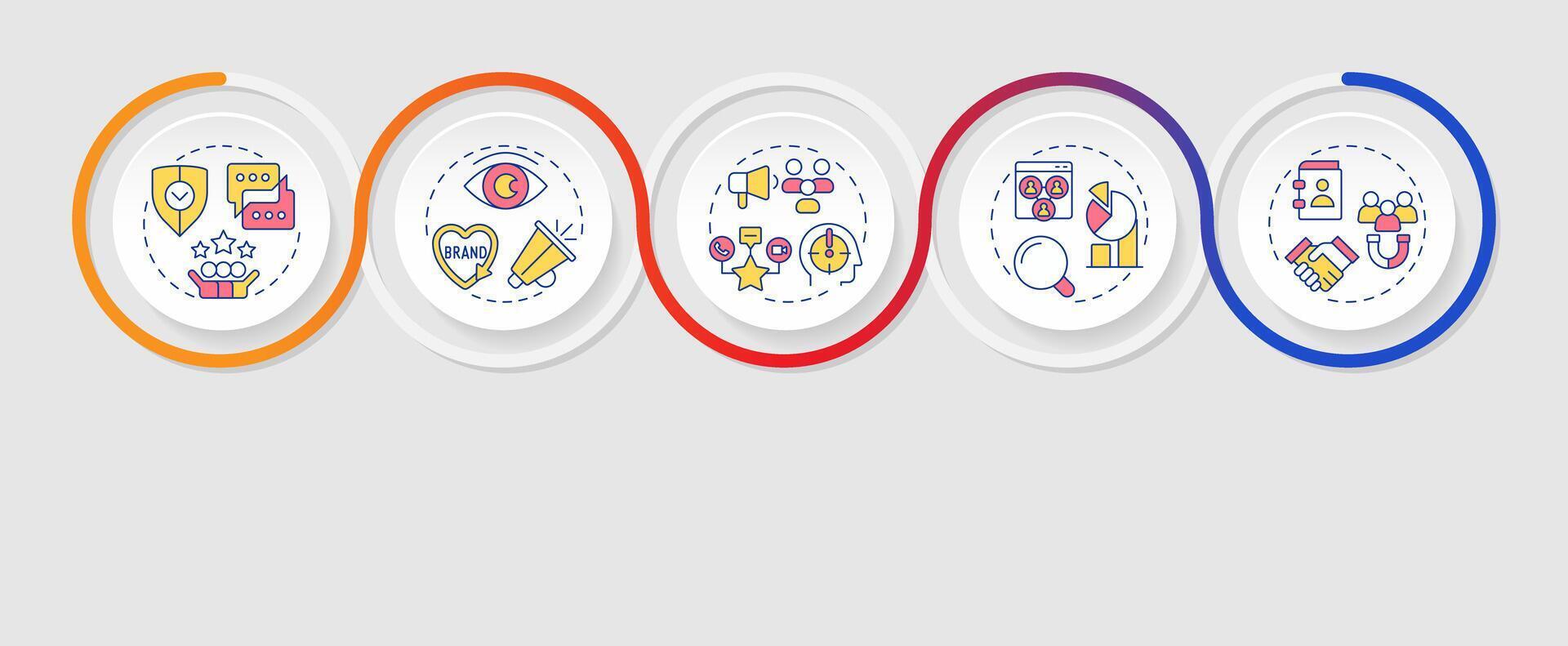 BRAND