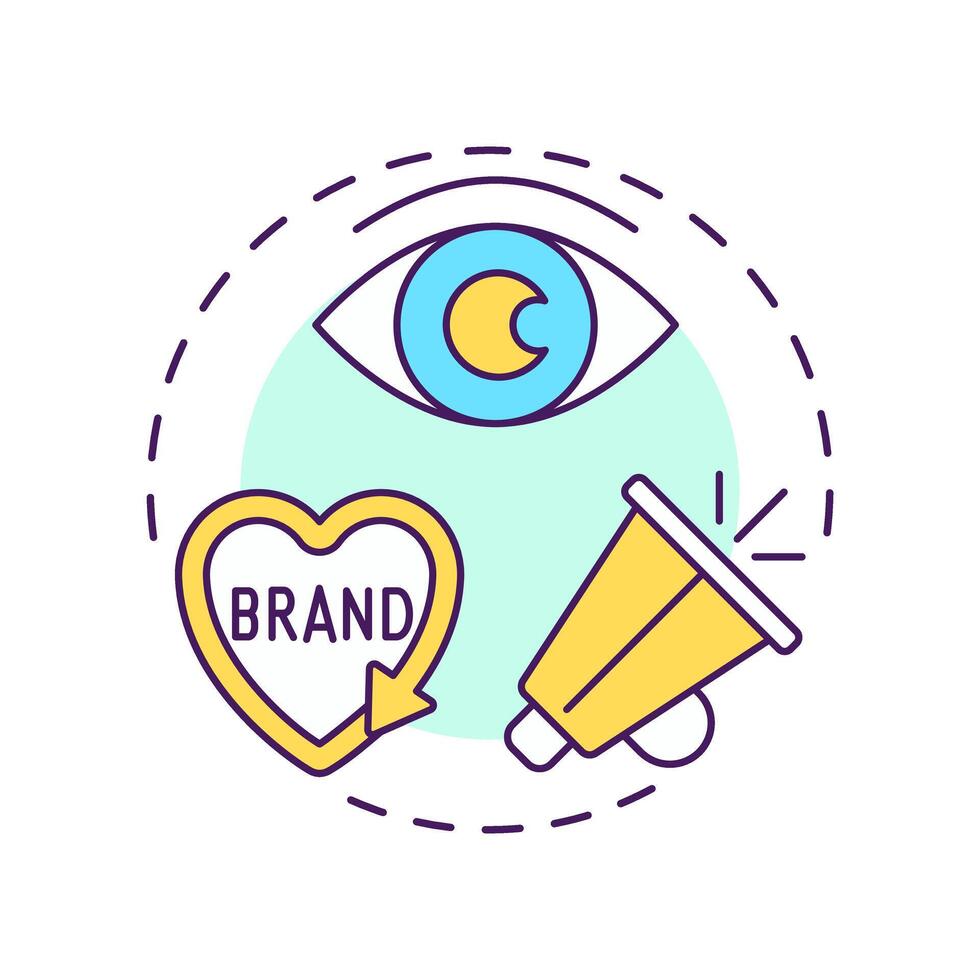 BRAND