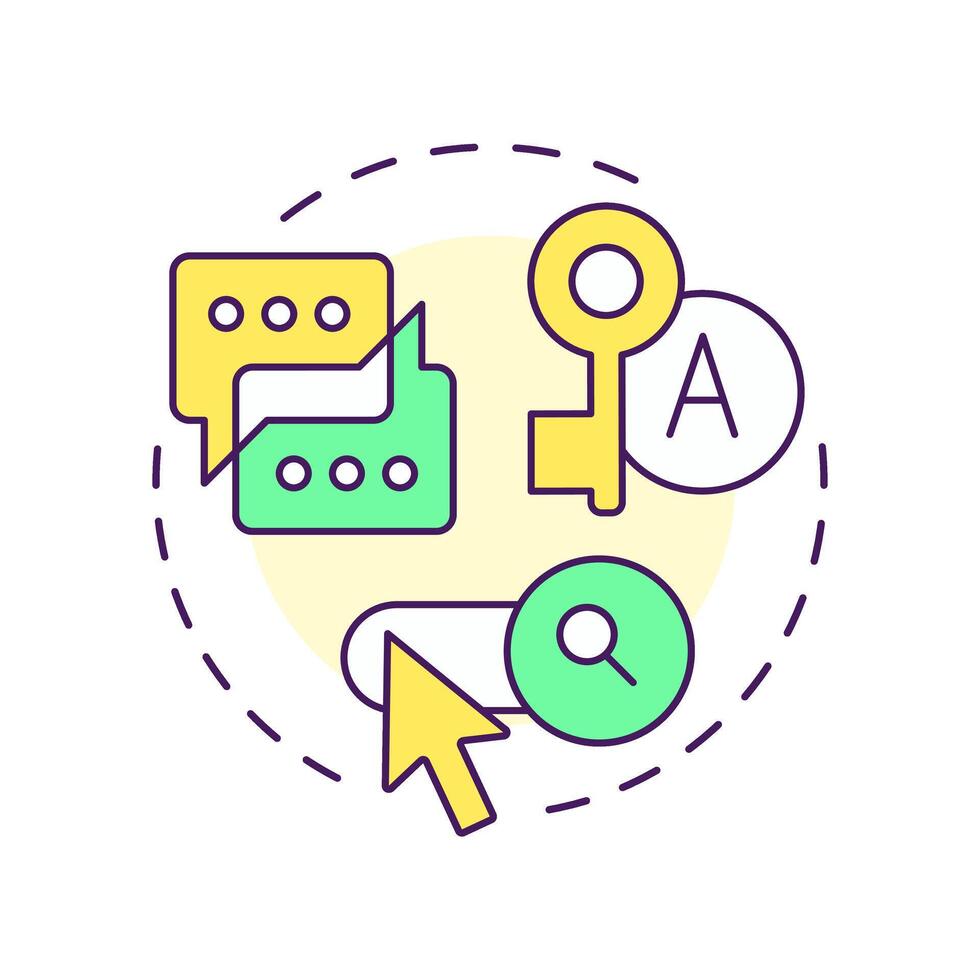 A