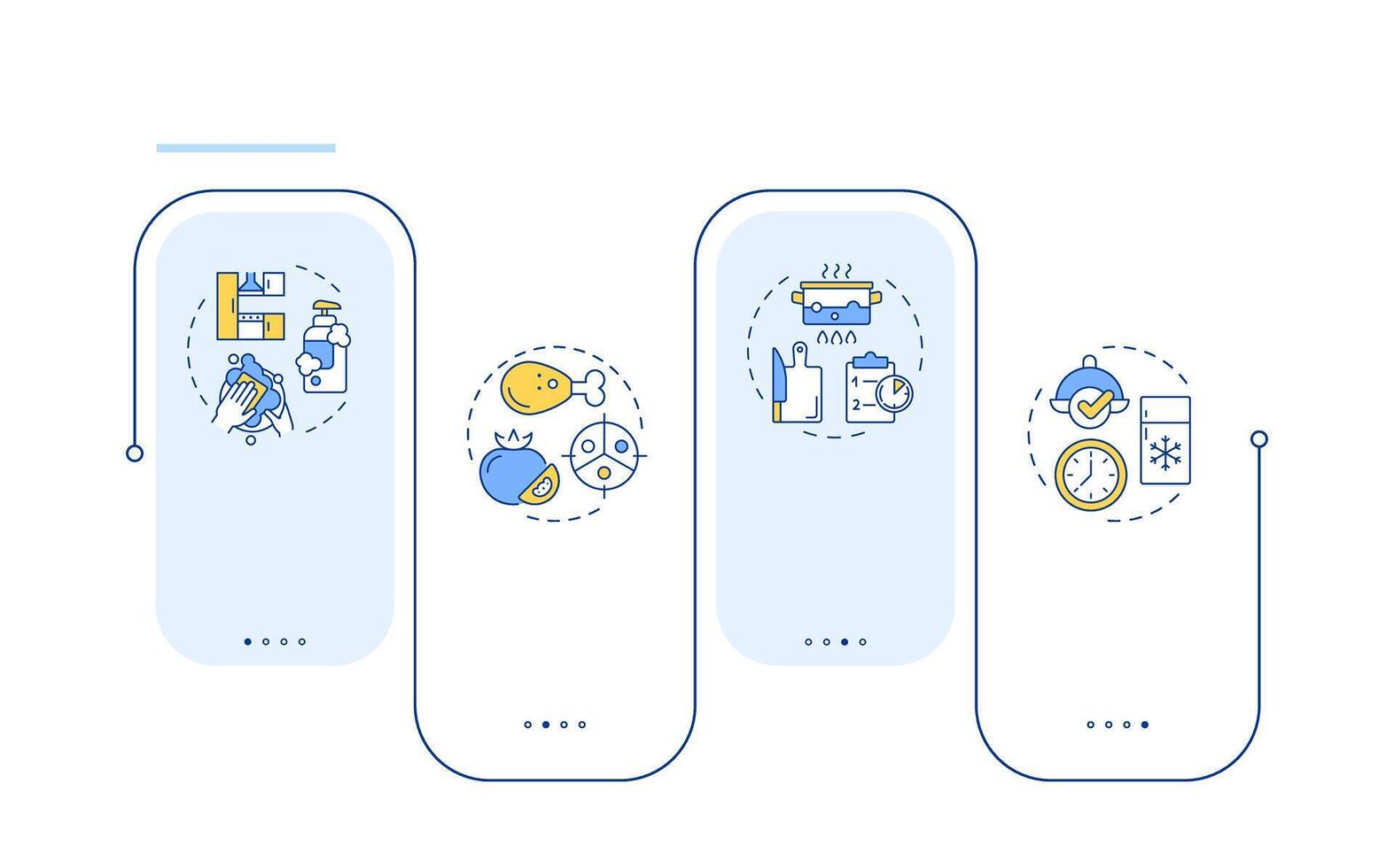 1
2