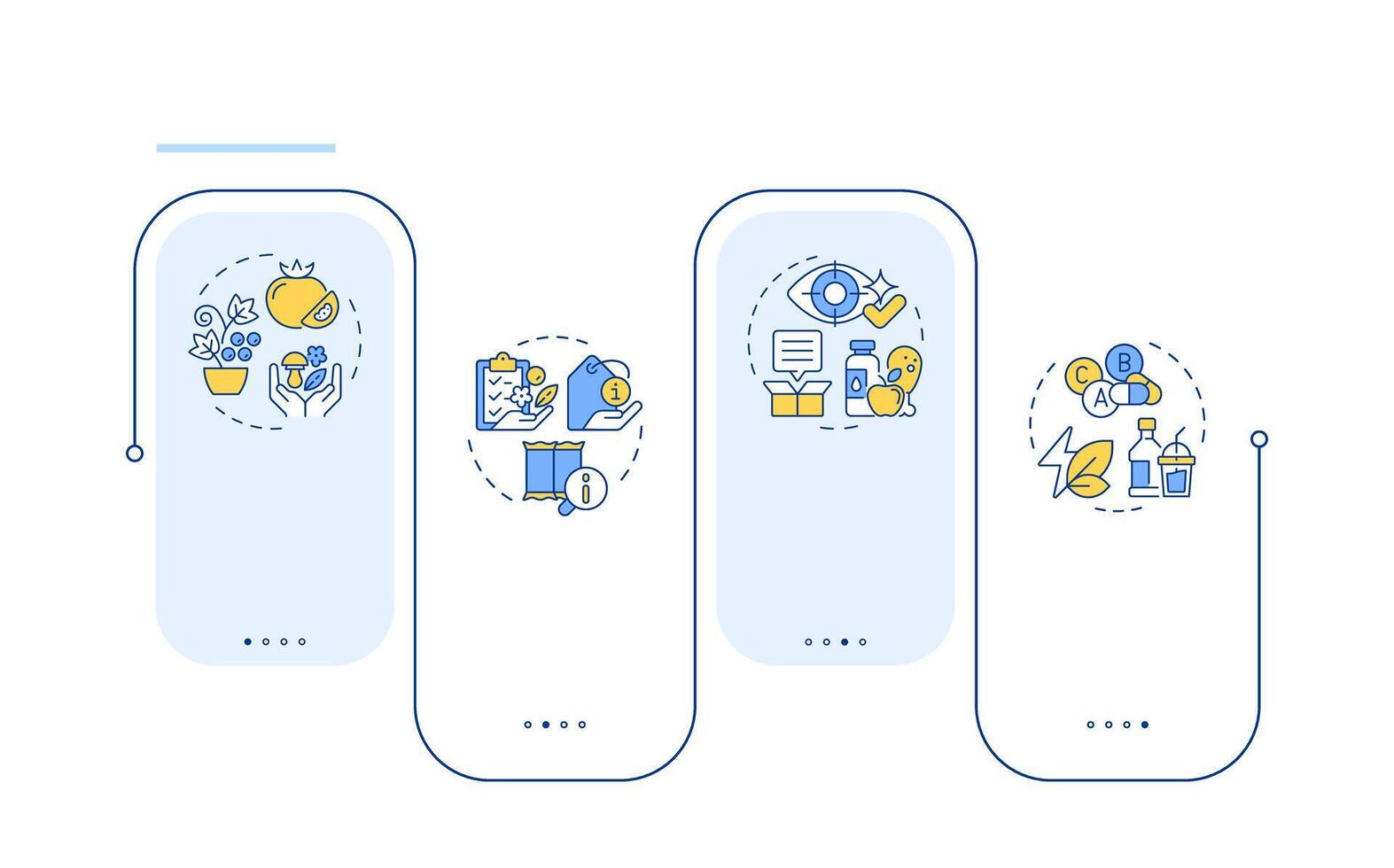 i

i

C B A